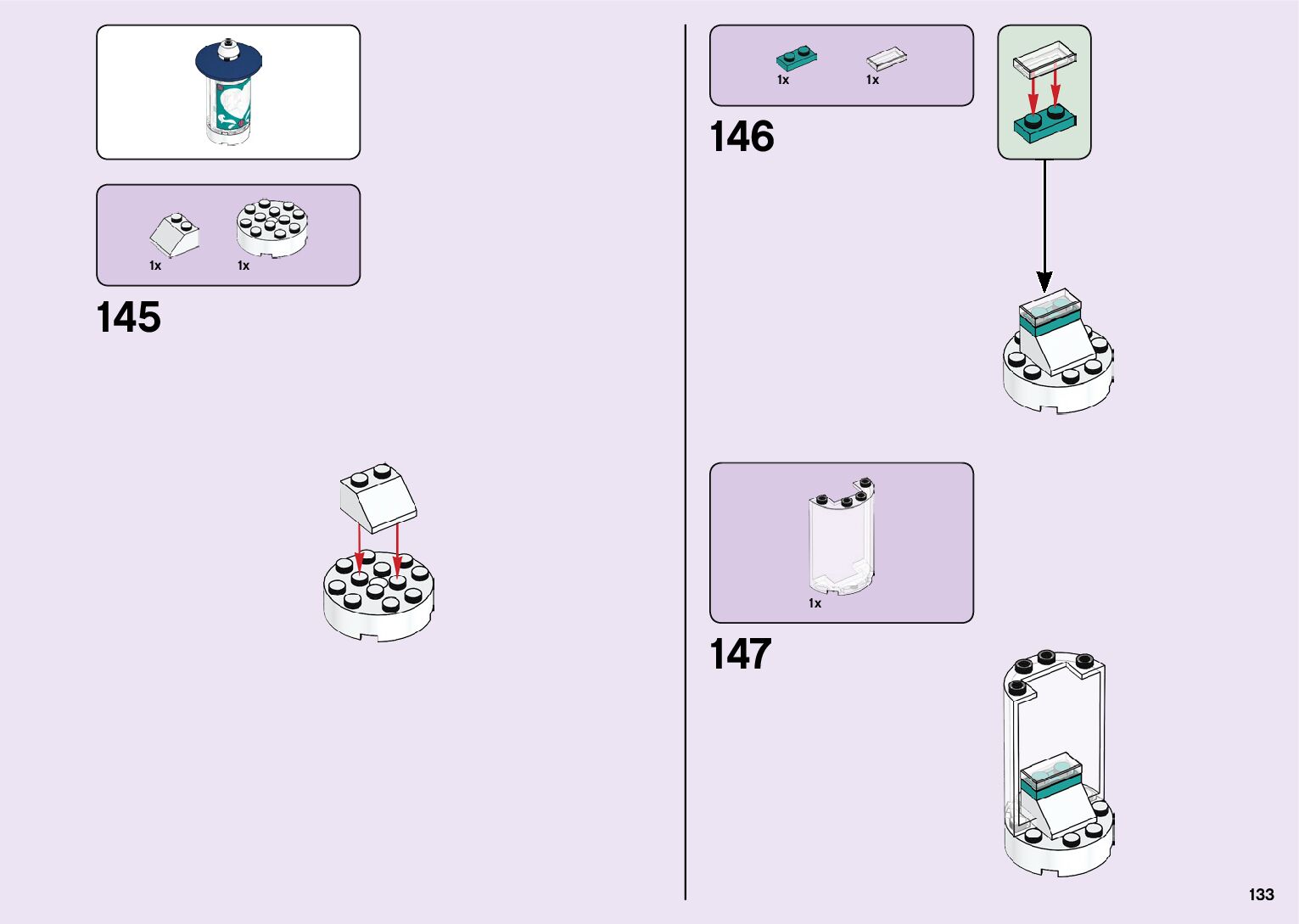 1x 1x

145

1x 1x

146

1x

147

133