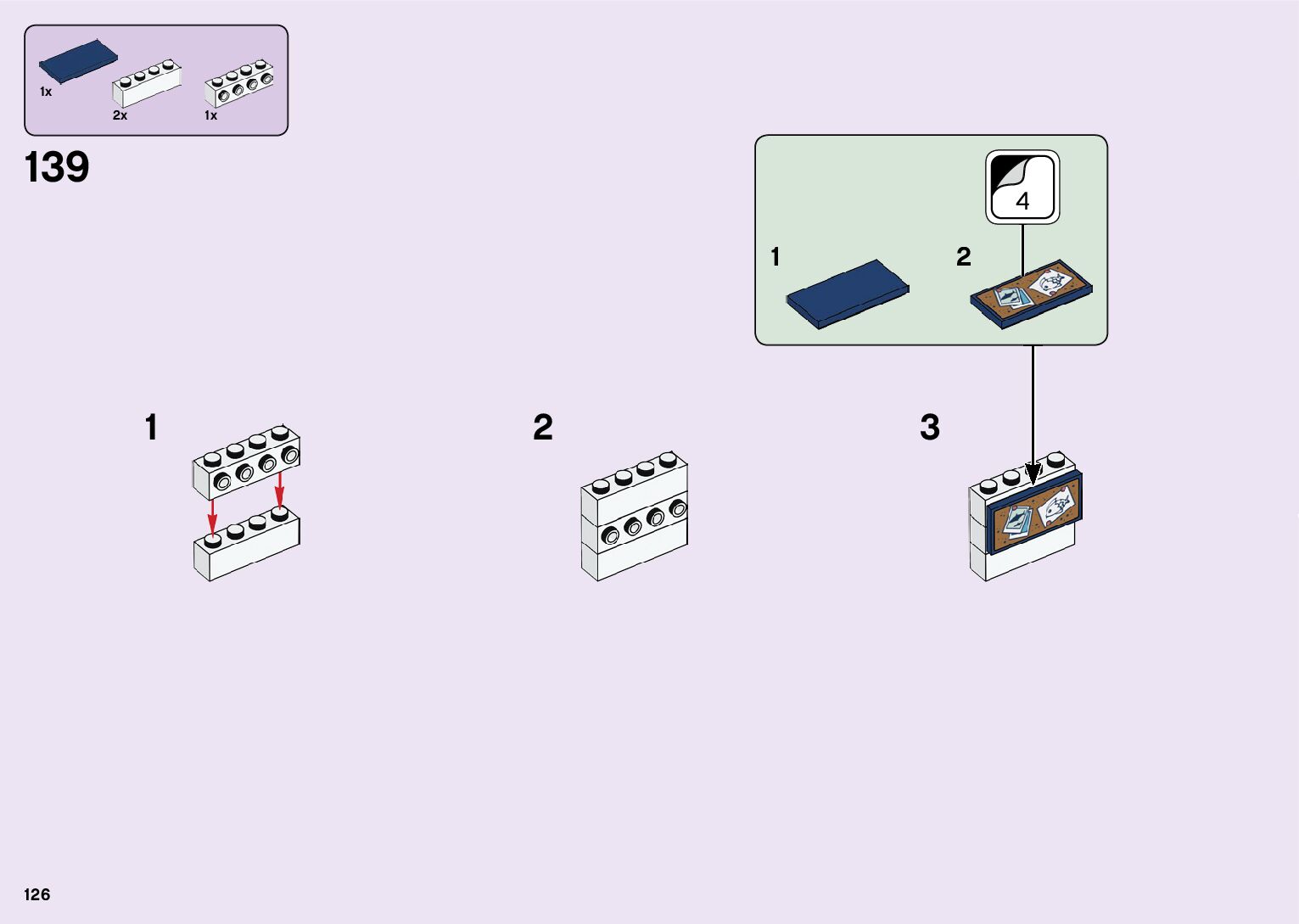 1x
2x
1x

139

4

1

2

1

2

3

126