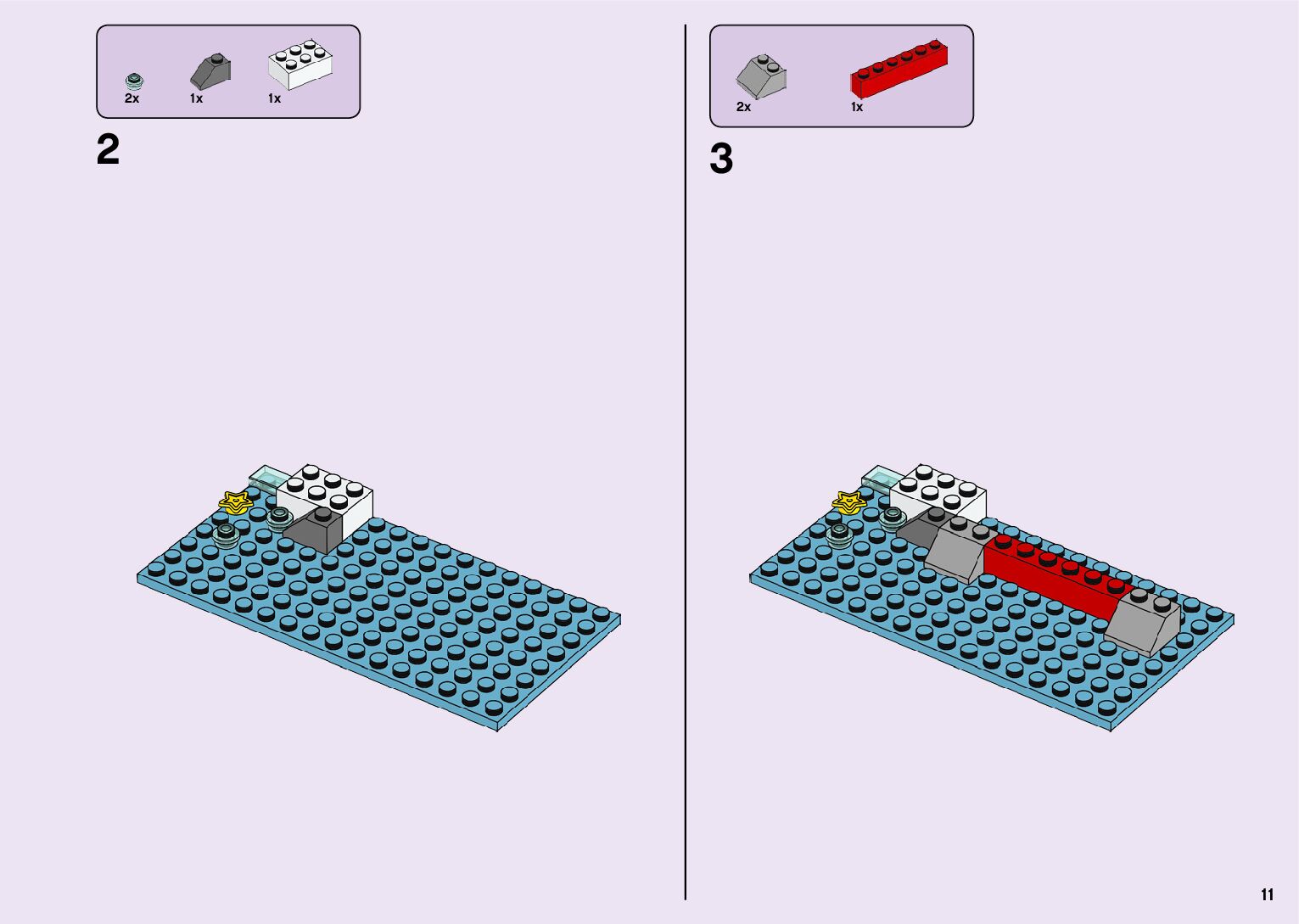 2x 1x 1x

2

2x 1x

3

11