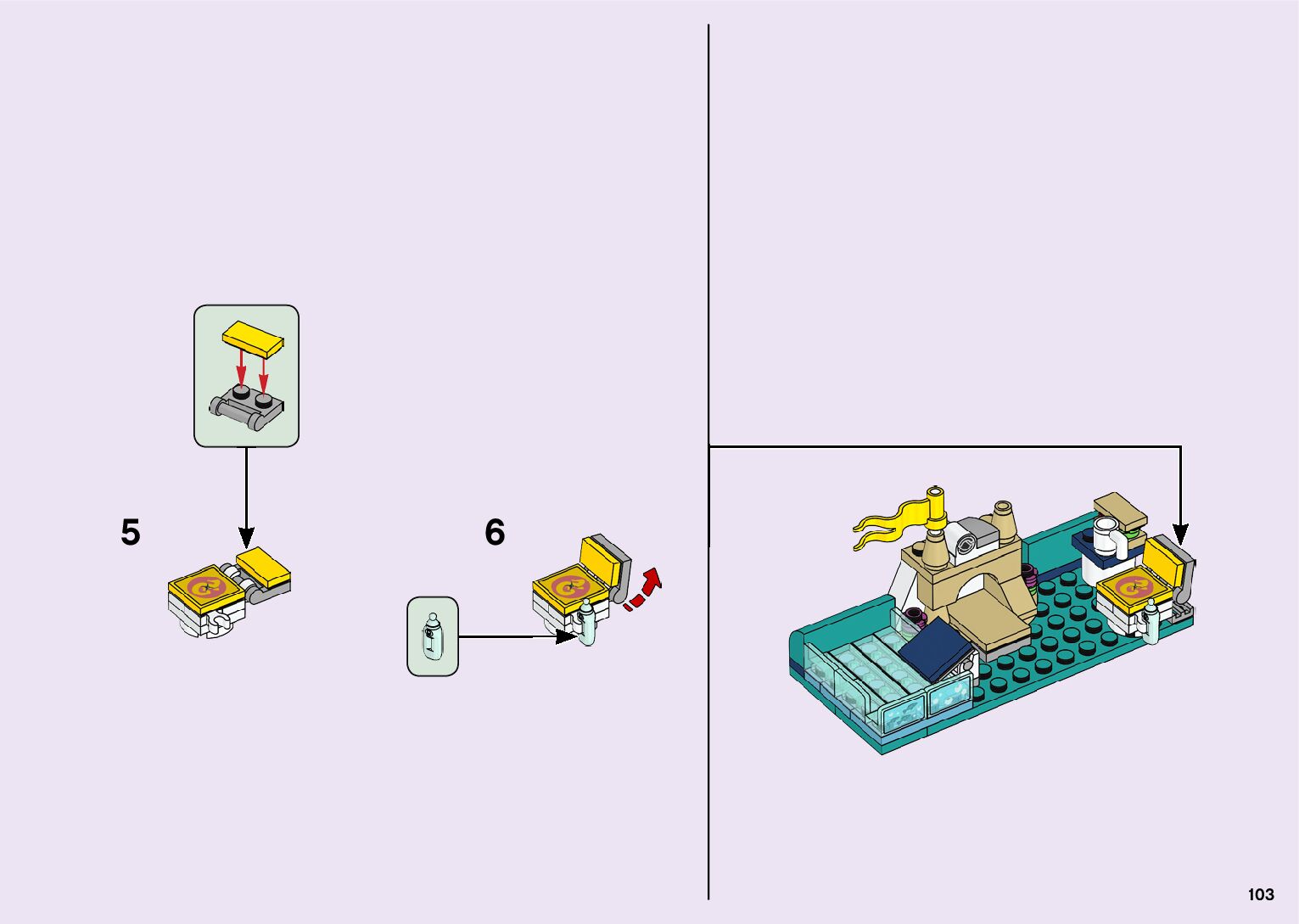 5

6

103