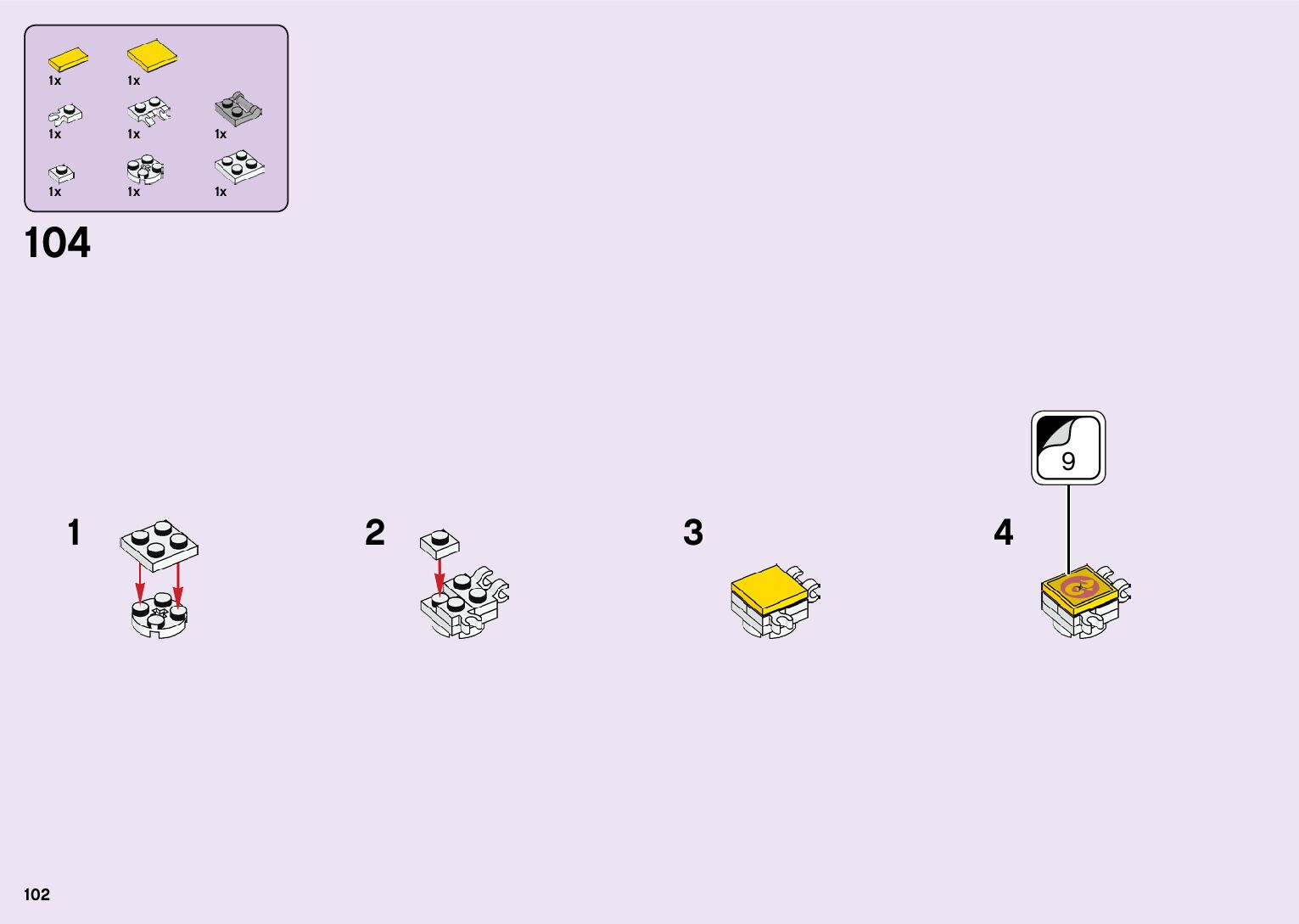 1x 1x
1x 1x 1x
1x 1x 1x

104

1

2

3

9

4

102