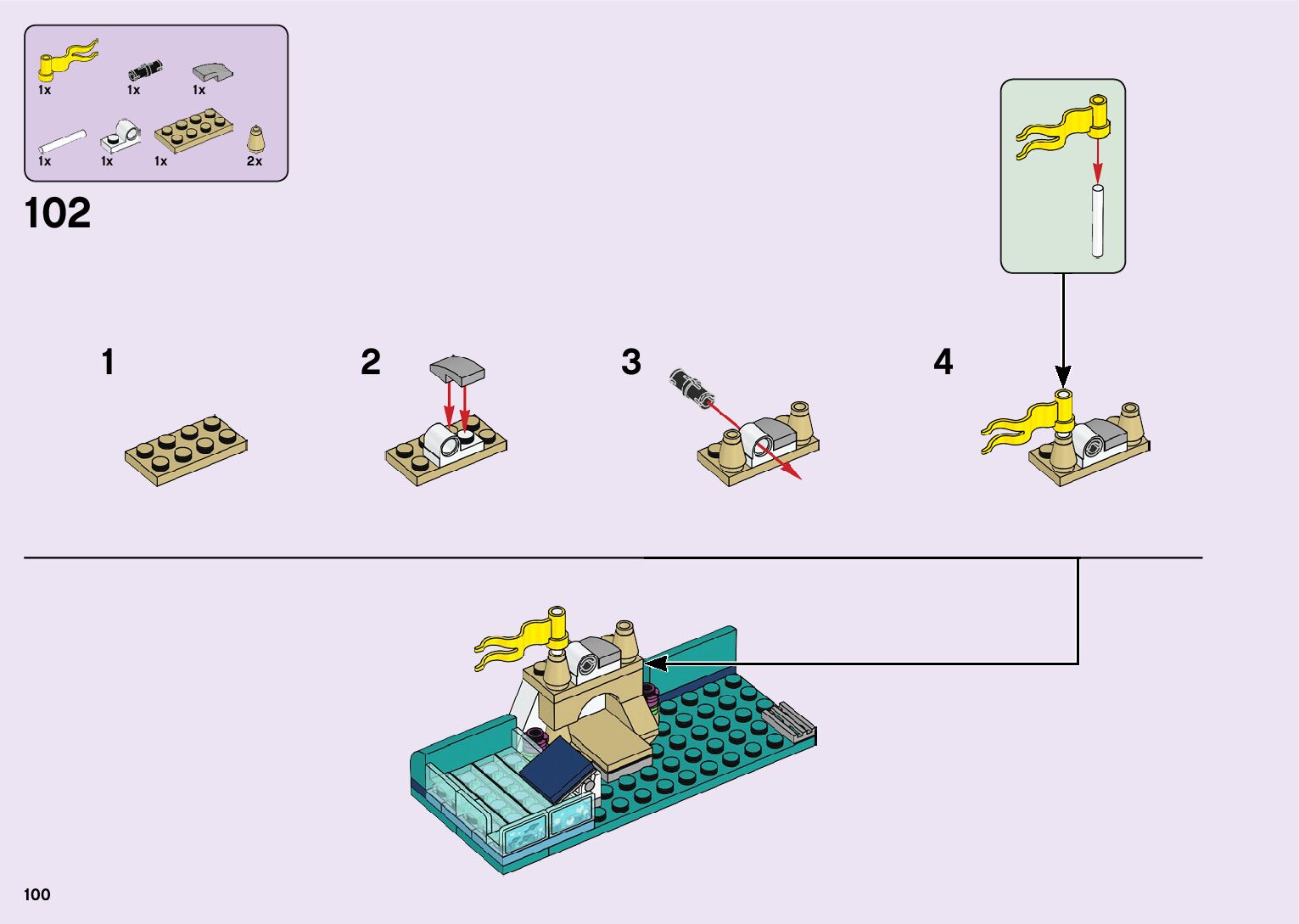 1x
1x
1x
1x
1x
1x
2x

102

1

2

3

4

100