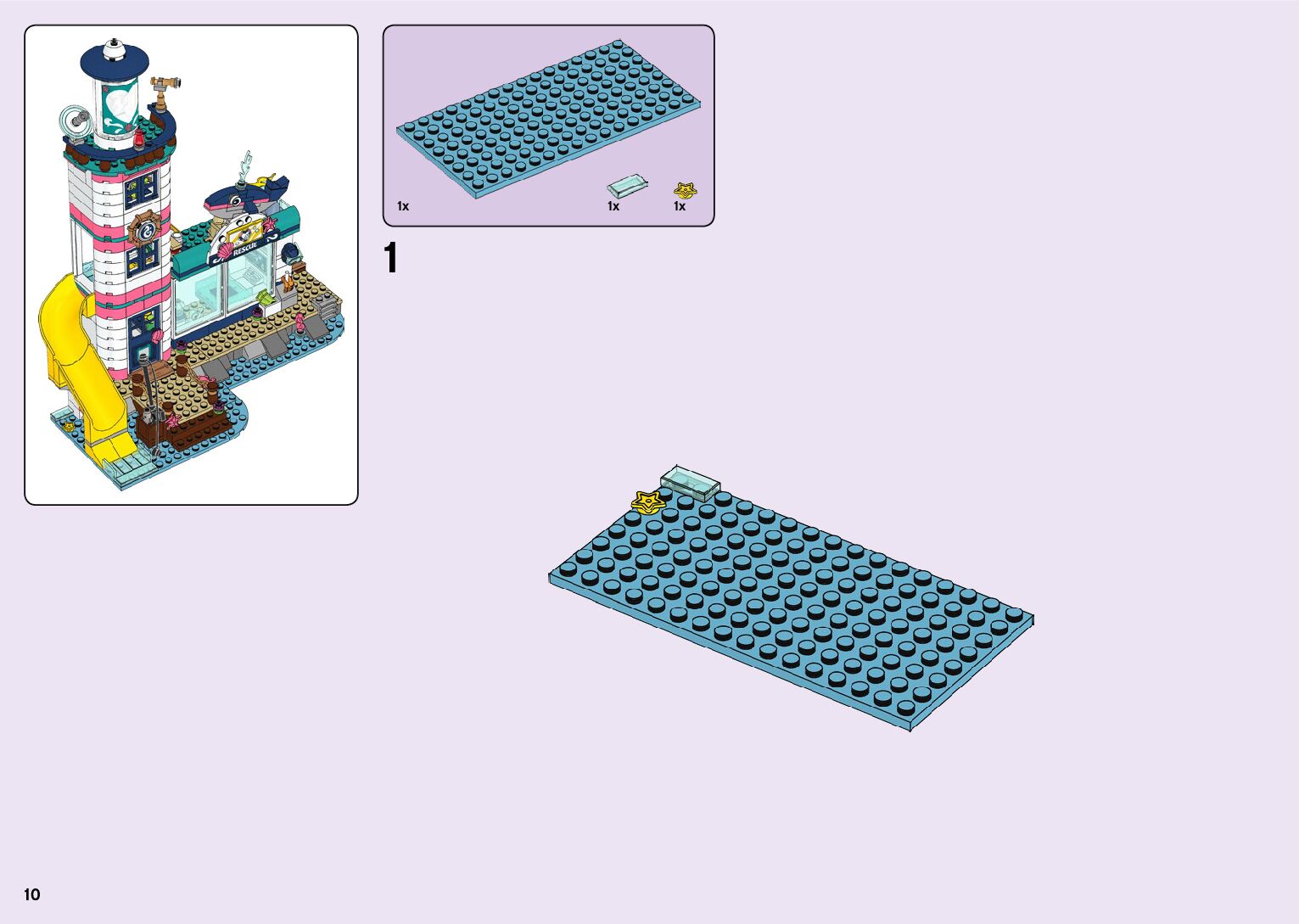 RESCUE

1x
1x
1x

1

10