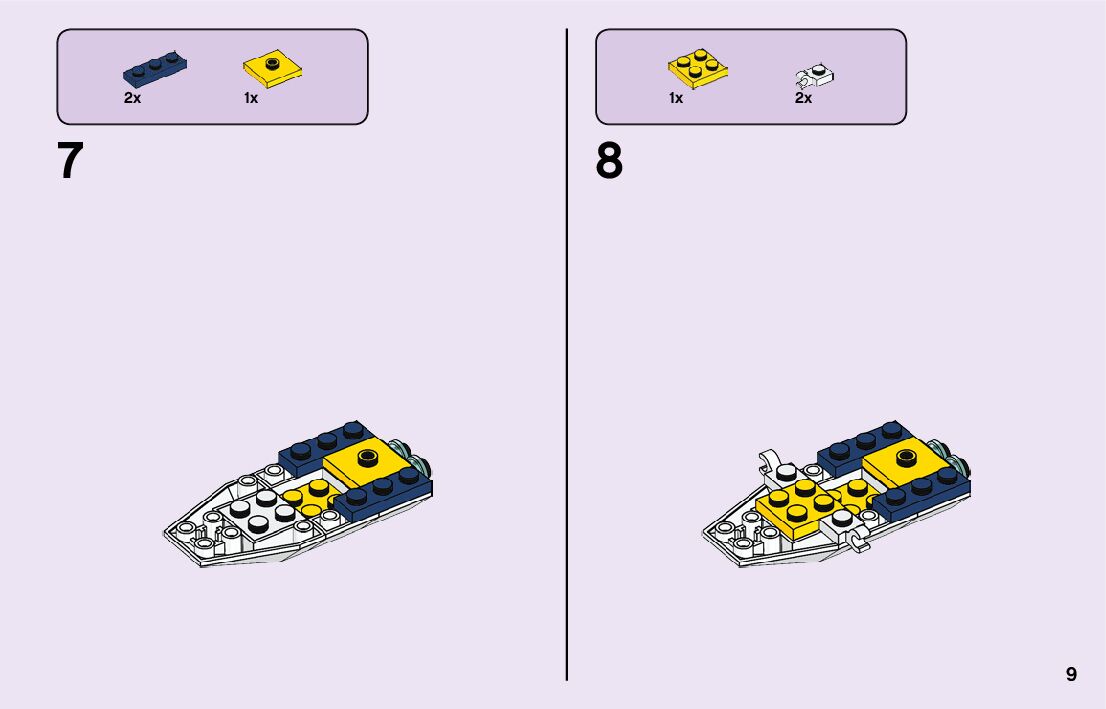 2x 1x

7

1x 2x

8

9