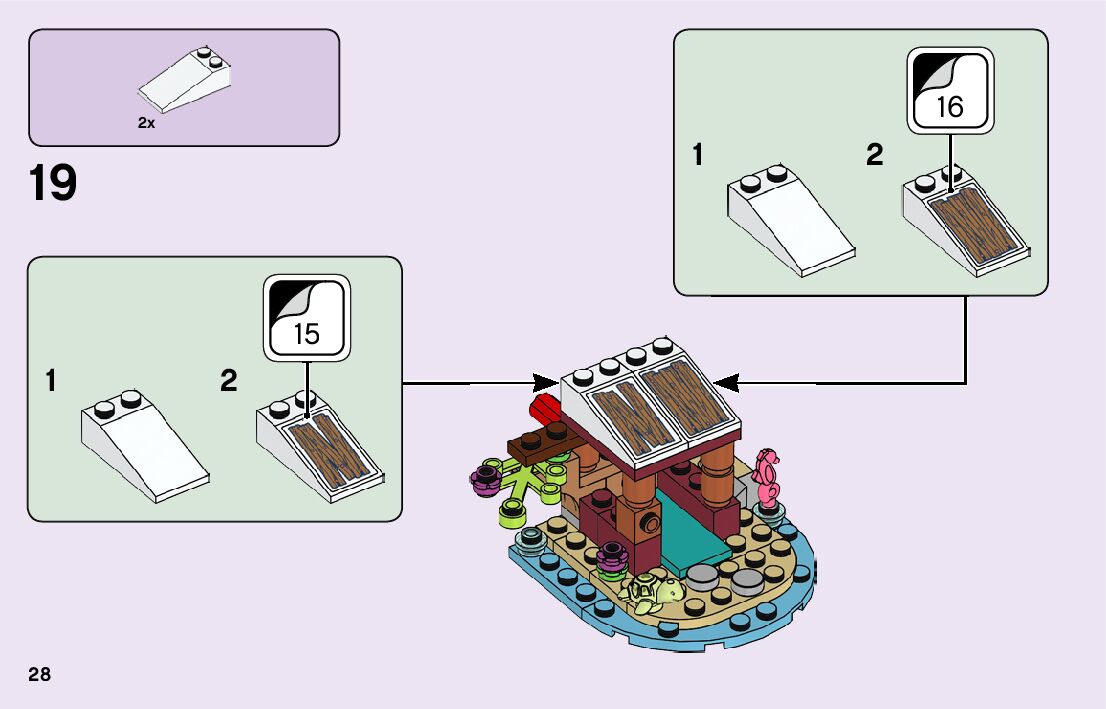 2x

19

1

2

15

1

2

16

28