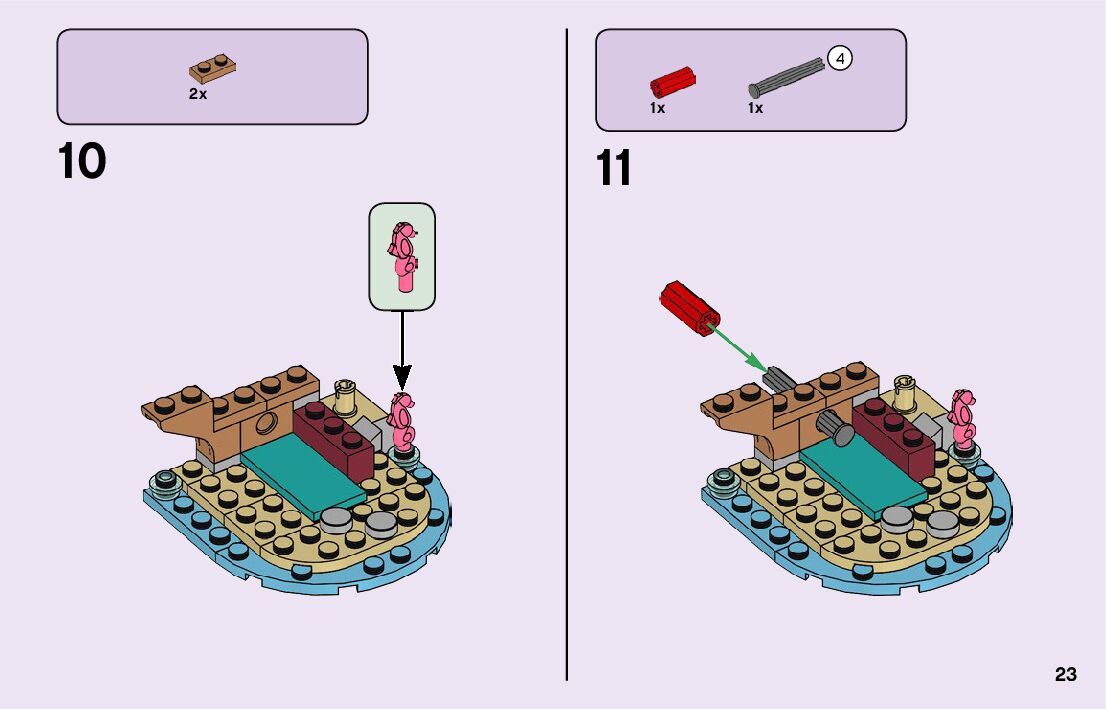 2x

10

1x

1x

4

11

23