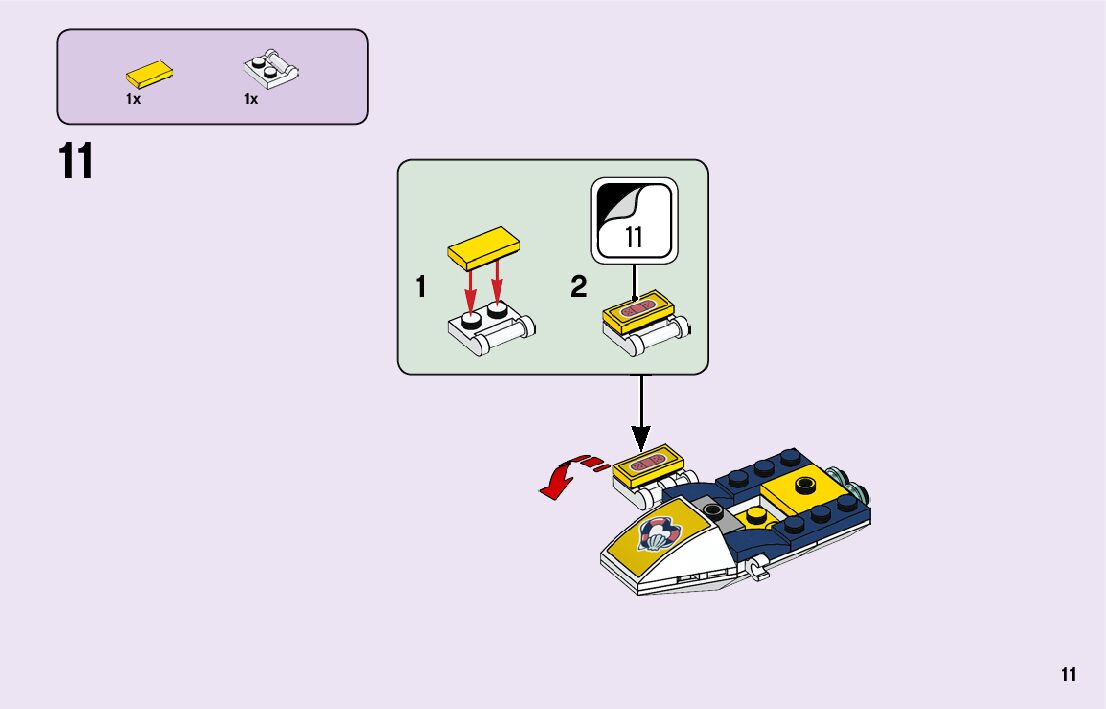 1x
1x

11

1

2

11

11