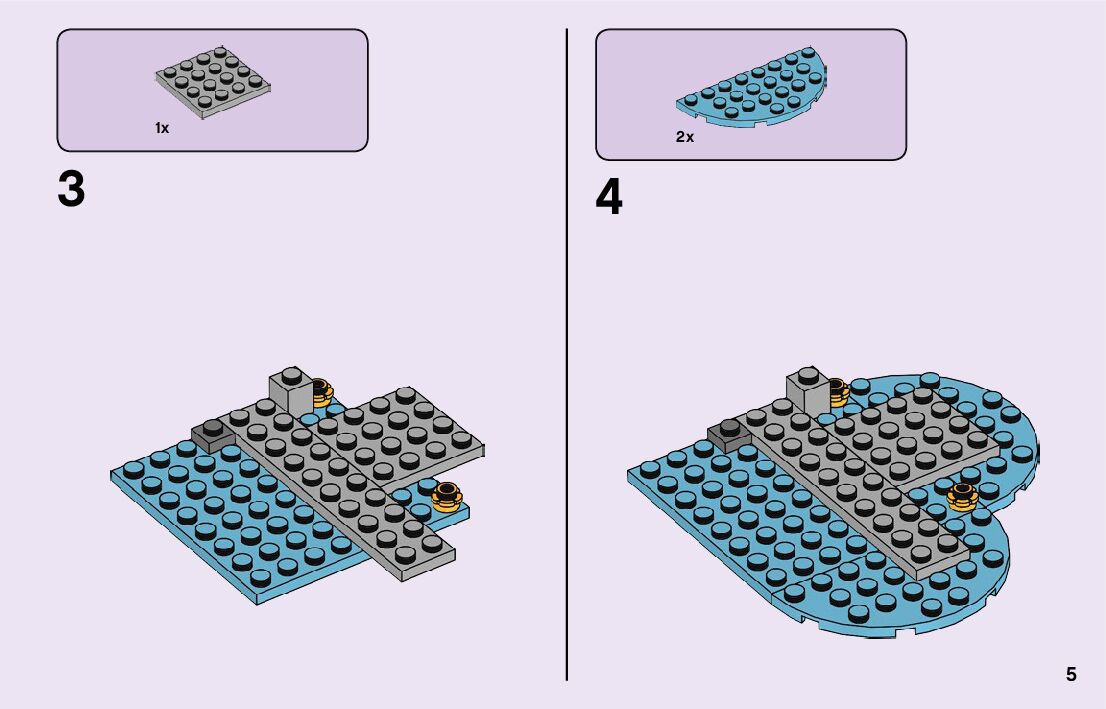 1x

3

2x

4

5