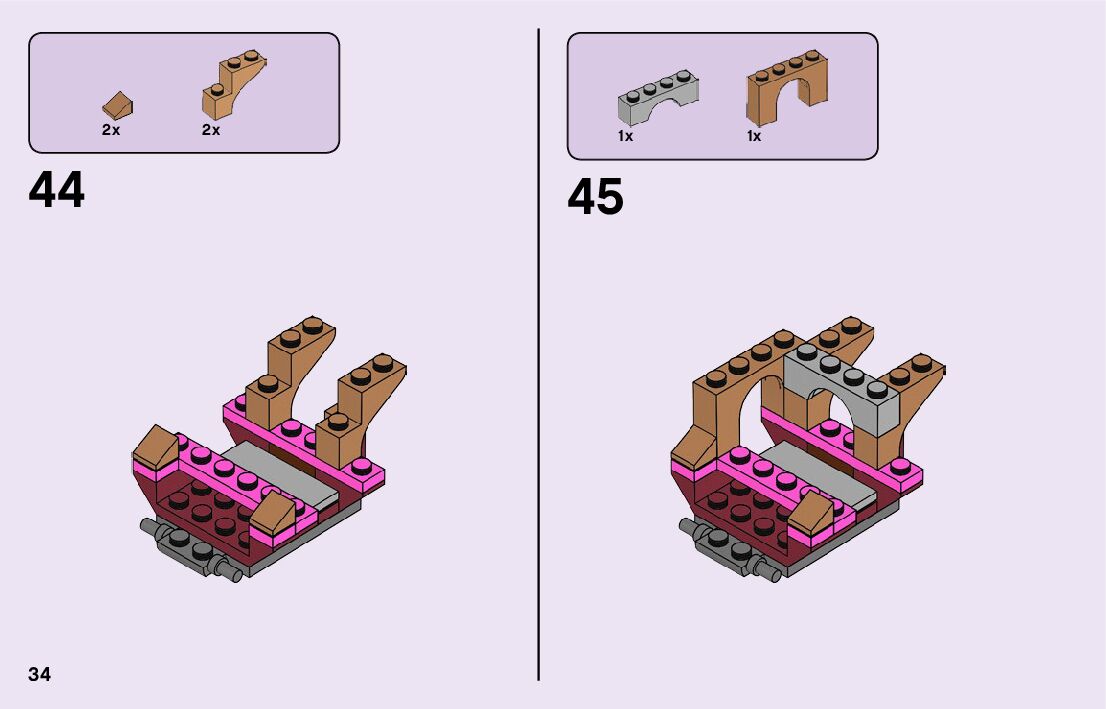 2x 2x

44

1x 1x

45

34