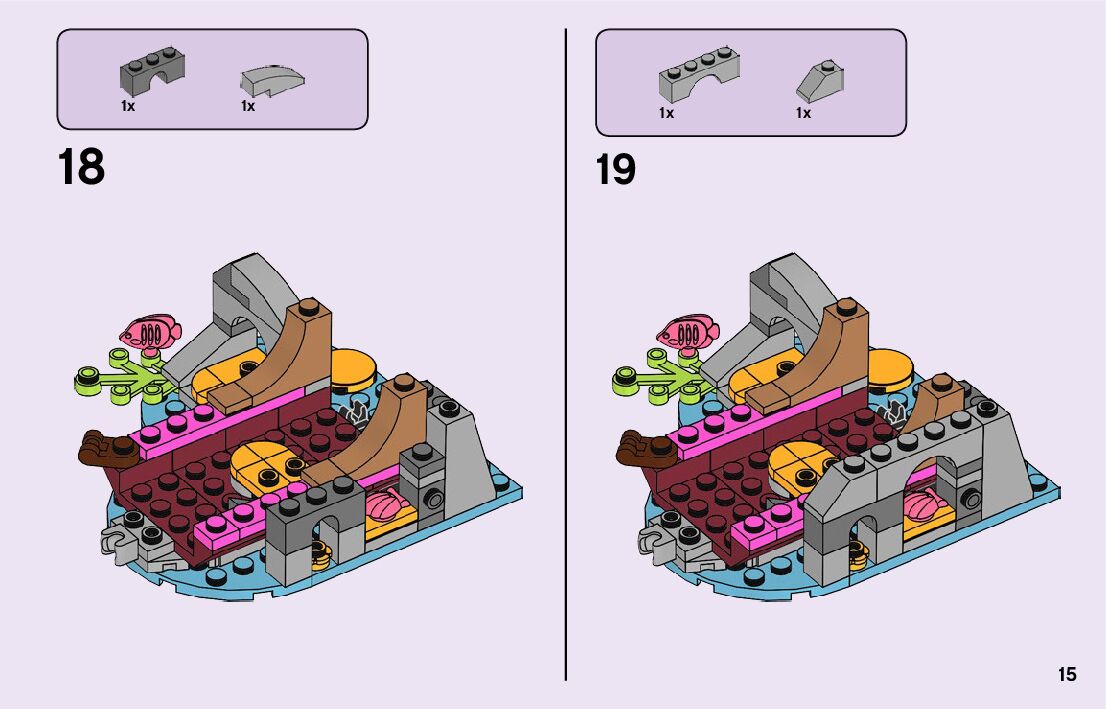 1x 1x

18

1x 1x

19

15