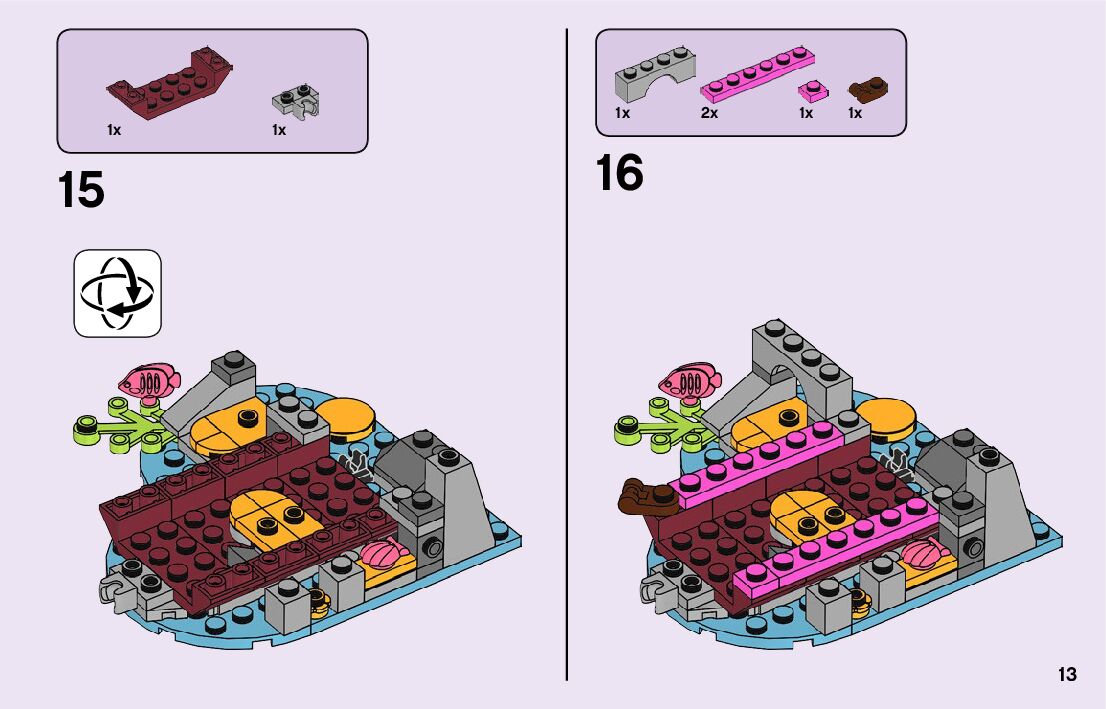 1x
1x

15

1x
2x
1x
1x

16

13