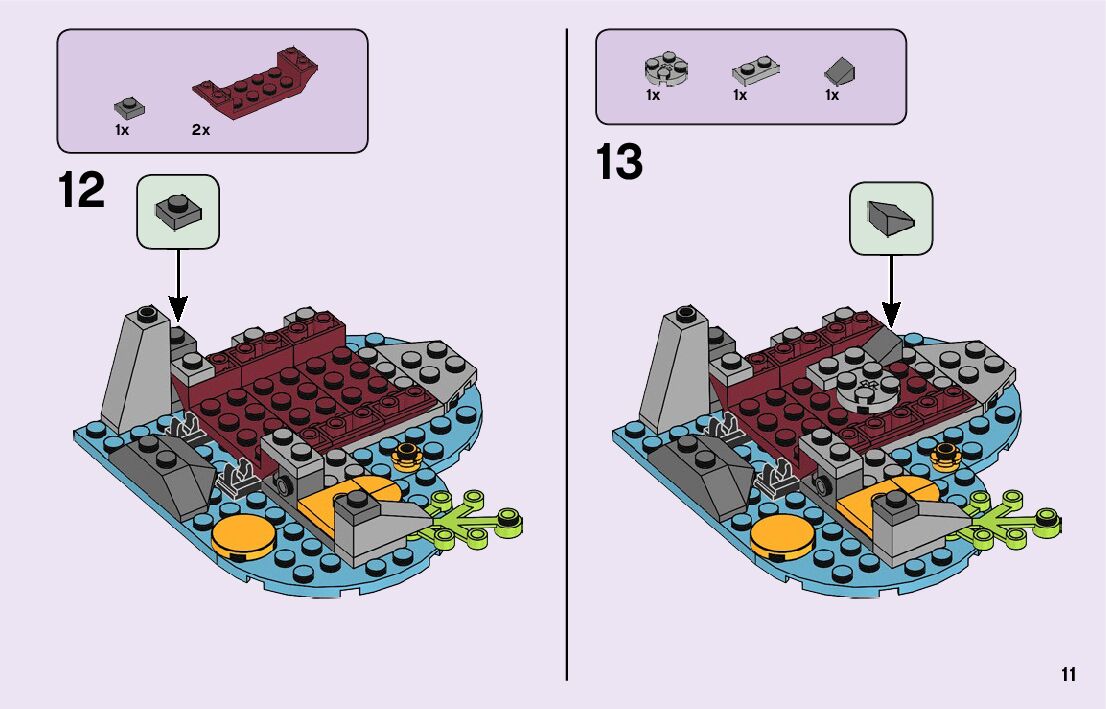 1x 2x

12

1x 1x 1x

13

11