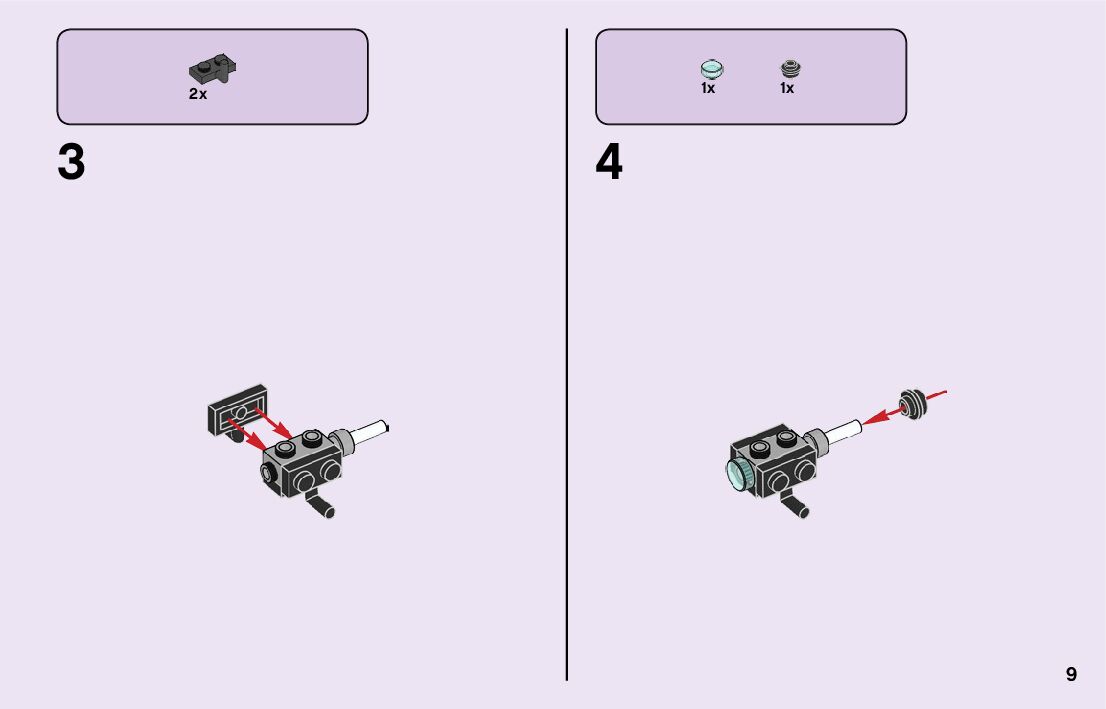 2x

3

1x 1x

4

9