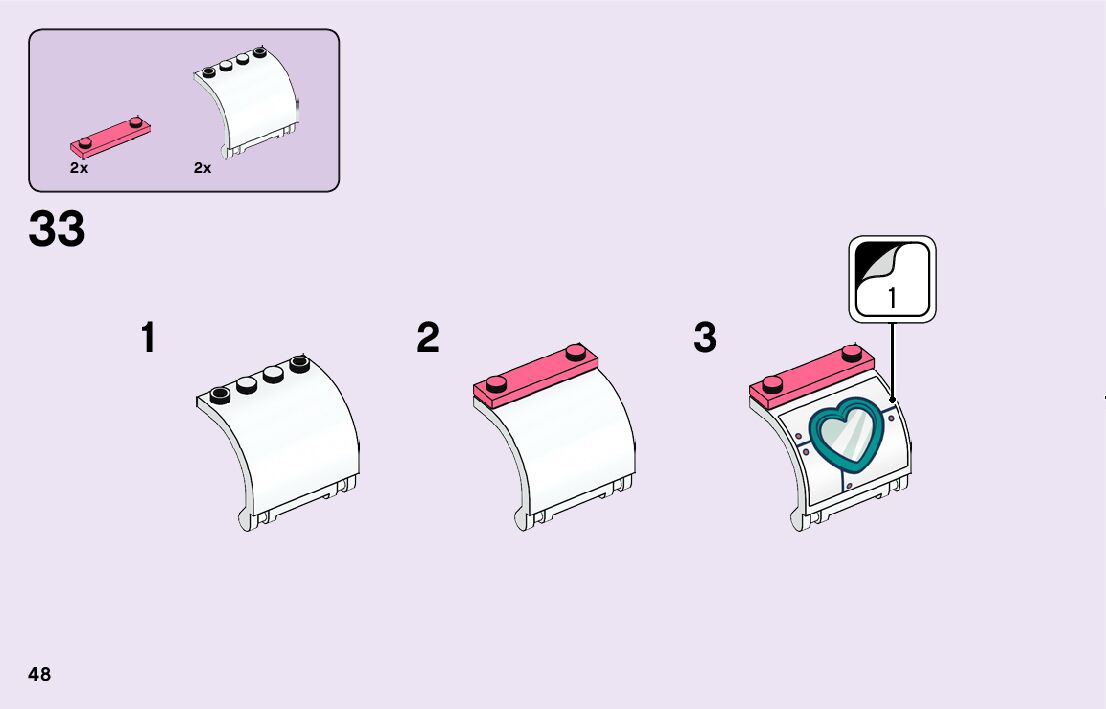 2x
2x

33

1

2

3

1

48