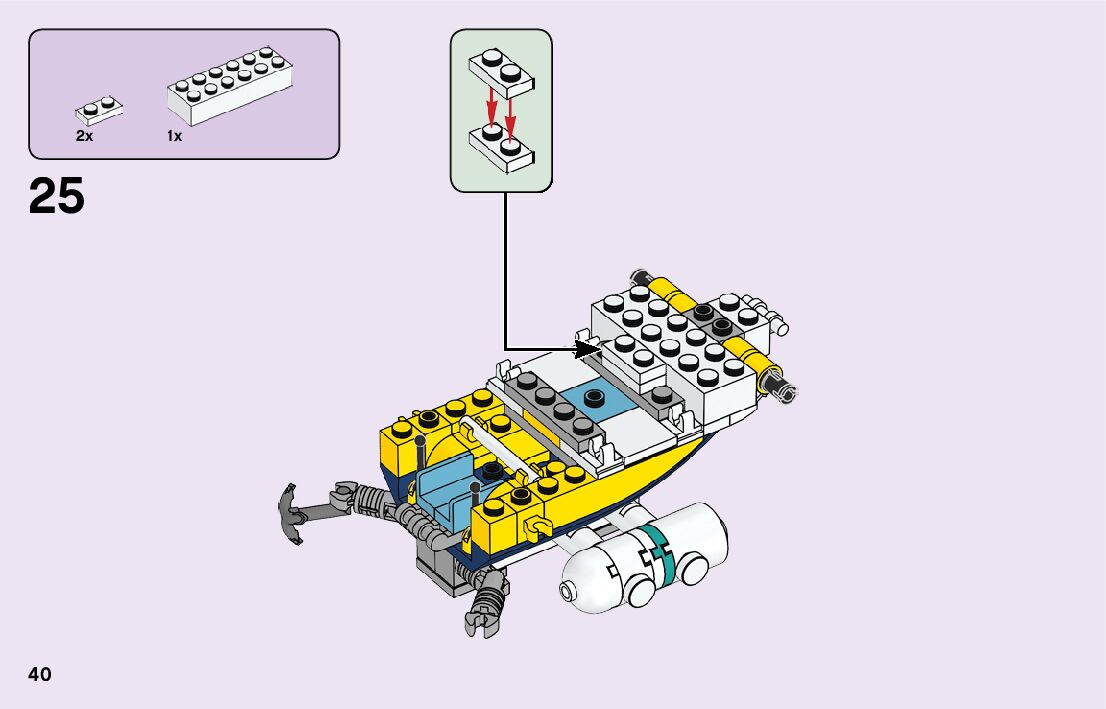 2x 1x

25

40