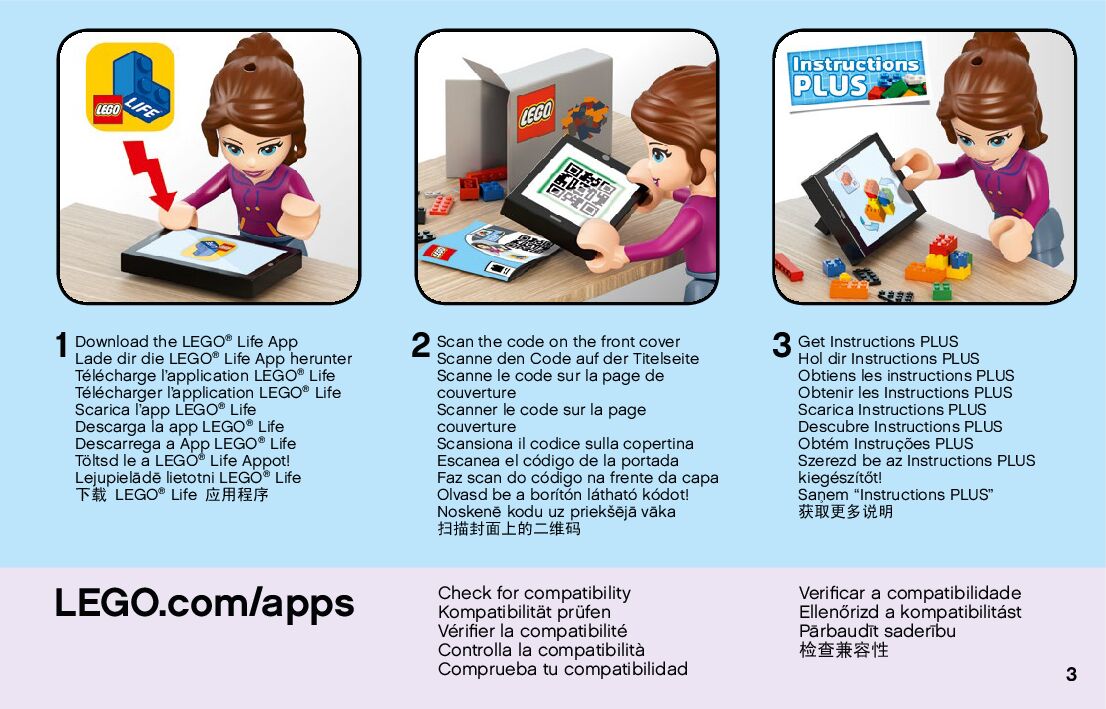 LEGO LIFE

LEGO

Instructions PLUS

1 Download the LEGO® Life App
Lade dir die LEGO® Life App herunter
Télécharge l'application LEGO® Life
Télécharger l'application LEGO® Life
Scarica l'app LEGO® Life
Descarga la app LEGO® Life
Descarrega a App LEGO® Life
Töltsd le a LEGO® Life Appot!
Lejupielādē lietotni LEGO® Life
下载 LEGO® Life 应用程序

2 Scan the code on the front cover
Scanne den Code auf der Titelseite
Scanne le code sur la page de couverture
Scanner le code sur la page couverture
Scansiona il codice sulla copertina
Escanea el código de la portada
Faz scan do código na frente da capa
Olvasd be a borítón látható kódot!
Noskenē kodu uz priekšējā vāka
扫描封面上的二维码

3 Get Instructions PLUS
Hol dir Instructions PLUS
Obtiens les instructions PLUS
Obtenir les Instructions PLUS
Scarica Instructions PLUS
Descubre Instructions PLUS
Obtém Instruções PLUS
Szerezd be az Instructions PLUS kiegészítőt!
Saņem "Instructions PLUS"
获取更多说明

LEGO.com/apps

Check for compatibility
Kompatibilität prüfen
Vérifier la compatibilité
Controlla la compatibilità
Comprueba tu compatibilidad

Verificar a compatibilidade
Ellenőrizd a kompatibilitást
Pārbaudīt saderību
检查兼容性

3