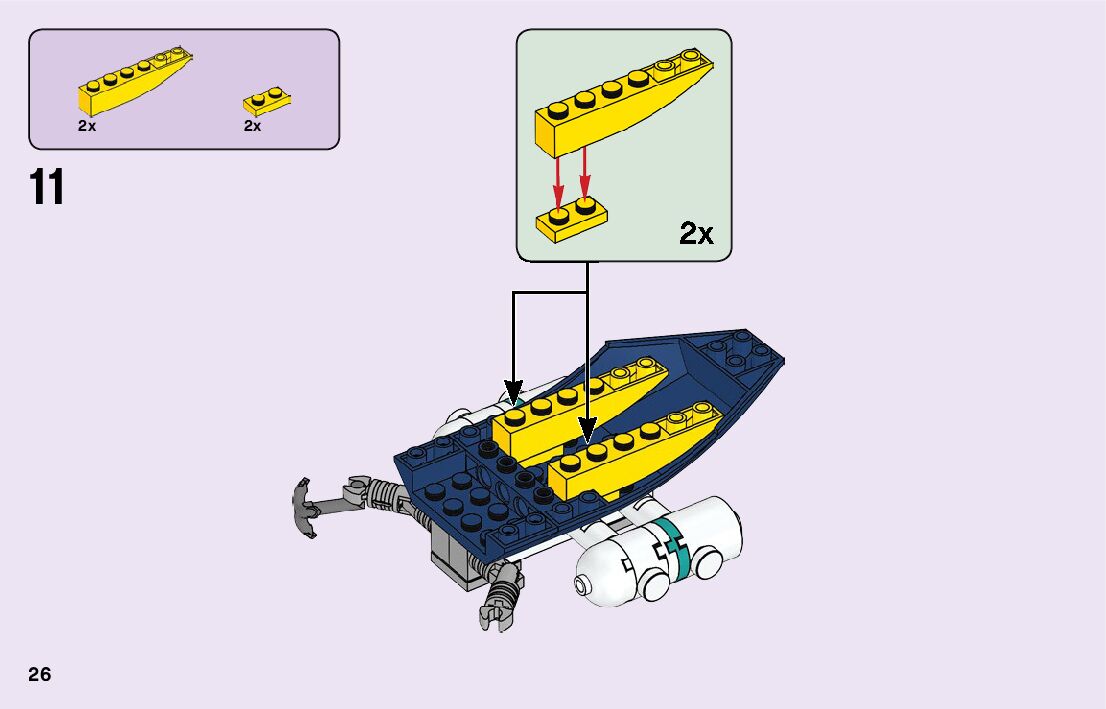 2x
2x

11

2x

26