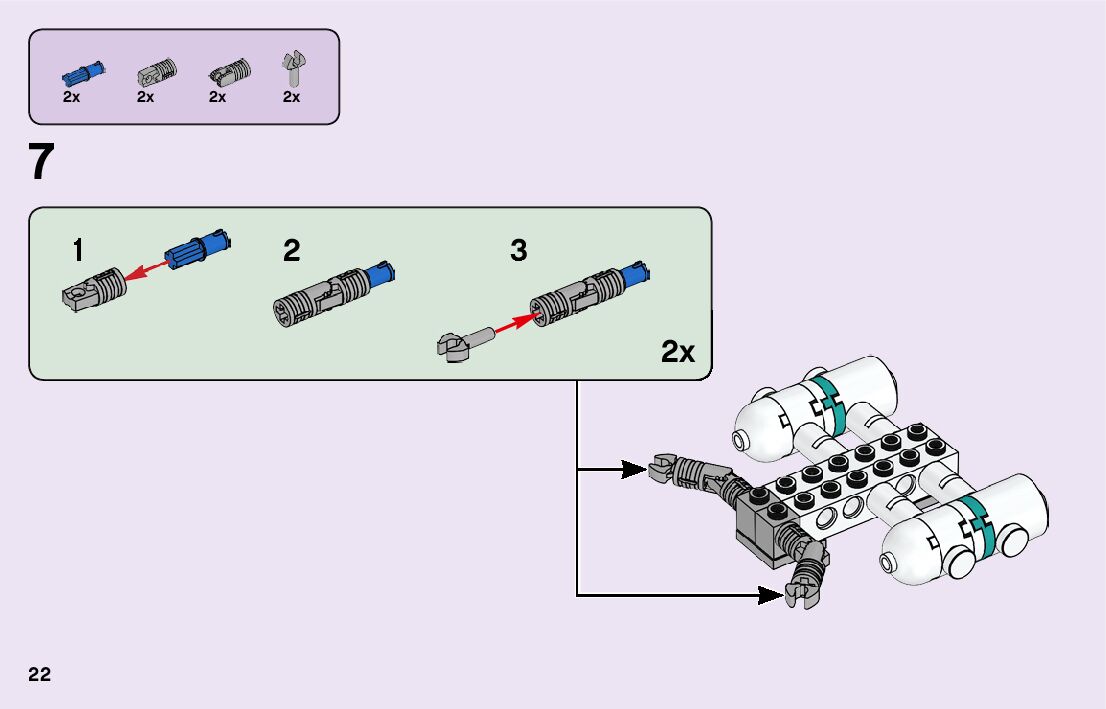 2x
2x
2x
2x

7

1
2
3
2x

22