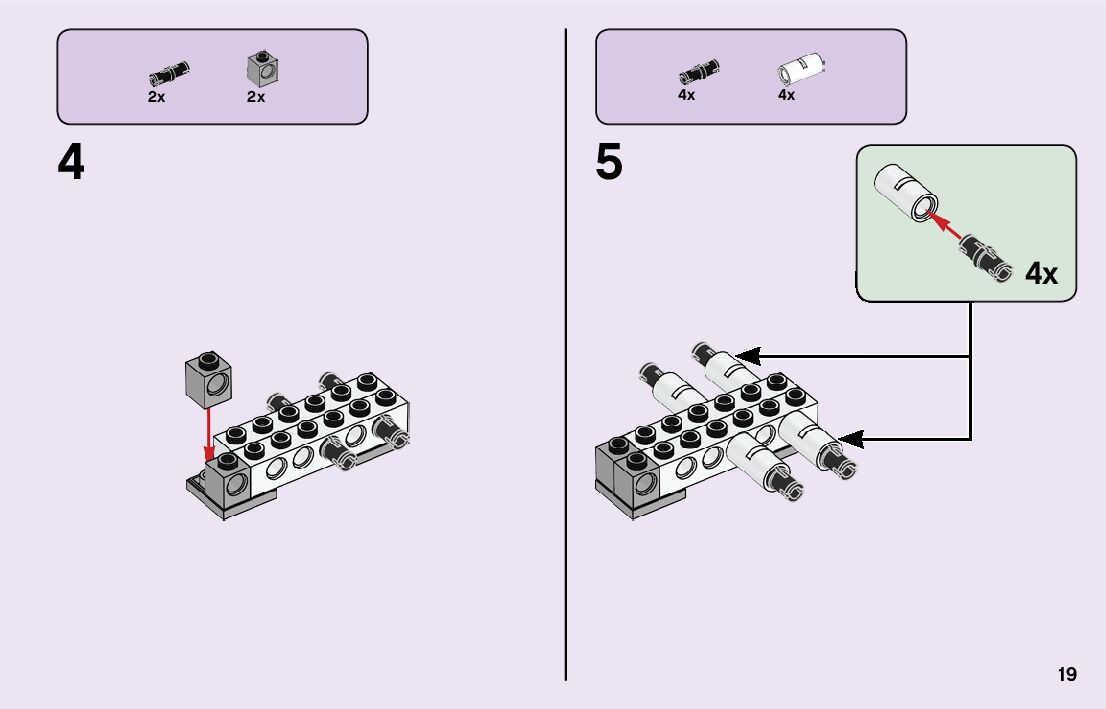 2x 2x

4

4x 4x

5

4x

19