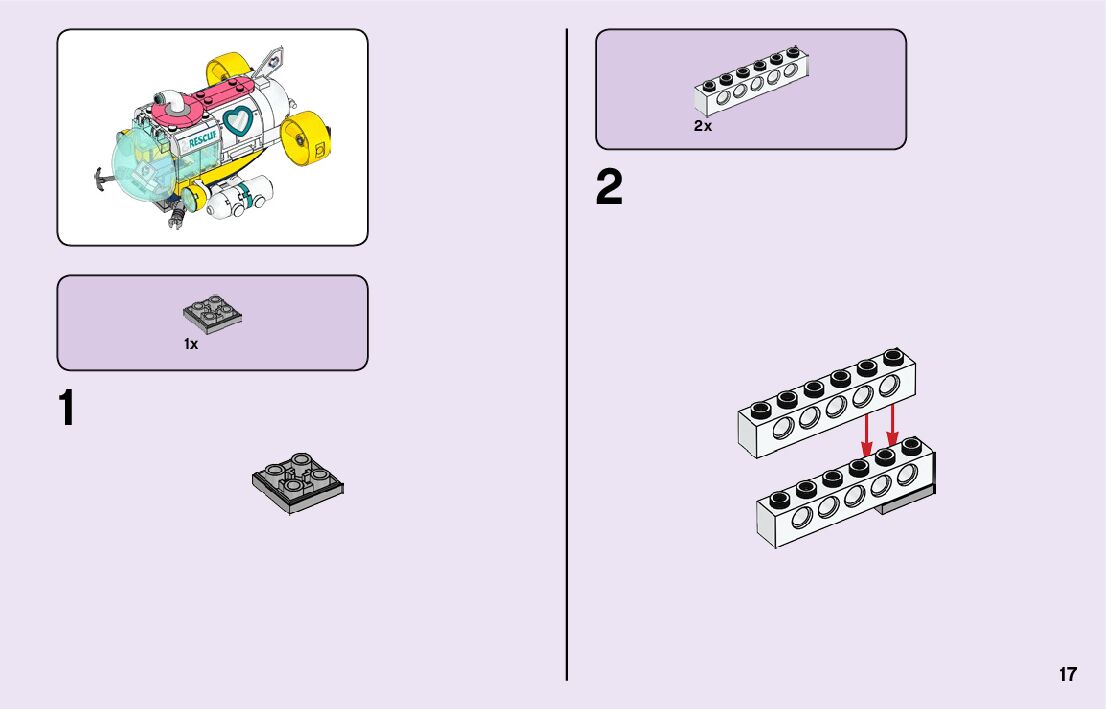 RESCUE

1x

1

2x

2

17