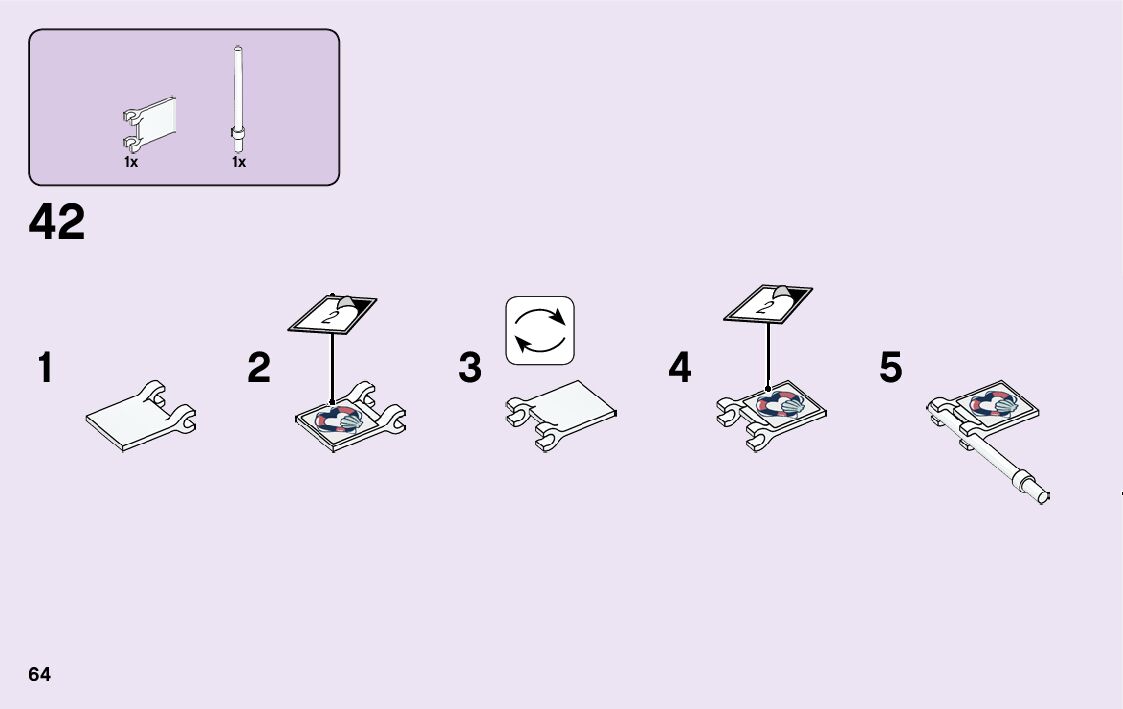 1x 1x

42

1

2

2

3

4

2

5

64