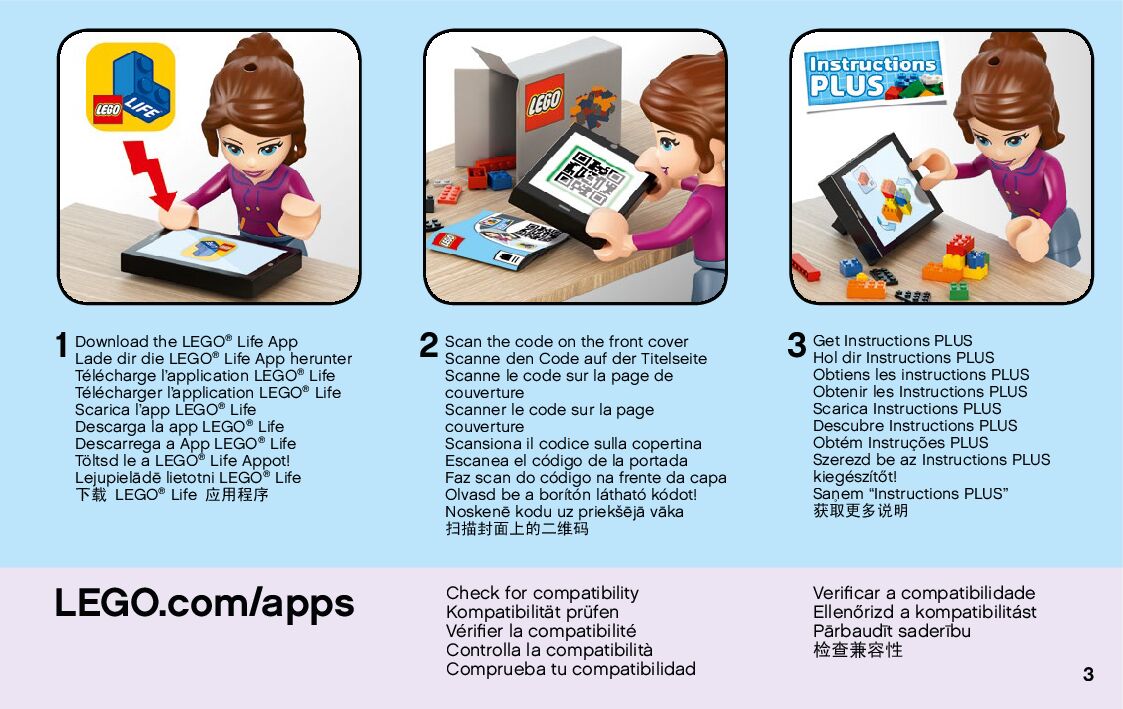 LEGO LIFE

LEGO

Instructions PLUS

1 Download the LEGO® Life App
Lade dir die LEGO® Life App herunter
Télécharge l'application LEGO® Life
Télécharger l'application LEGO® Life
Scarica l'app LEGO® Life
Descarga la app LEGO® Life
Descarrega a App LEGO® Life
Töltsd le a LEGO® Life Appot!
Lejupielādē lietotni LEGO® Life
下载 LEGO® Life 应用程序

2 Scan the code on the front cover
Scanne den Code auf der Titelseite
Scanne le code sur la page de couverture
Scanner le code sur la page couverture
Scansiona il codice sulla copertina
Escanea el código de la portada
Faz scan do código na frente da capa
Olvasd be a borítón látható kódot!
Noskenē kodu uz priekšējā vāka
扫描封面上的二维码

3 Get Instructions PLUS
Hol dir Instructions PLUS
Obtiens les instructions PLUS
Obtenir les Instructions PLUS
Scarica Instructions PLUS
Descubre Instructions PLUS
Obtém Instruções PLUS
Szerezd be az Instructions PLUS kiegészítőt!
Saņem "Instructions PLUS"
获取更多说明

LEGO.com/apps

Check for compatibility
Kompatibilität prüfen
Vérifier la compatibilité
Controlla la compatibilità
Comprueba tu compatibilidad

Verificar a compatibilidade
Ellenőrizd a kompatibilitást
Pārbaudīt saderību
检查兼容性

3