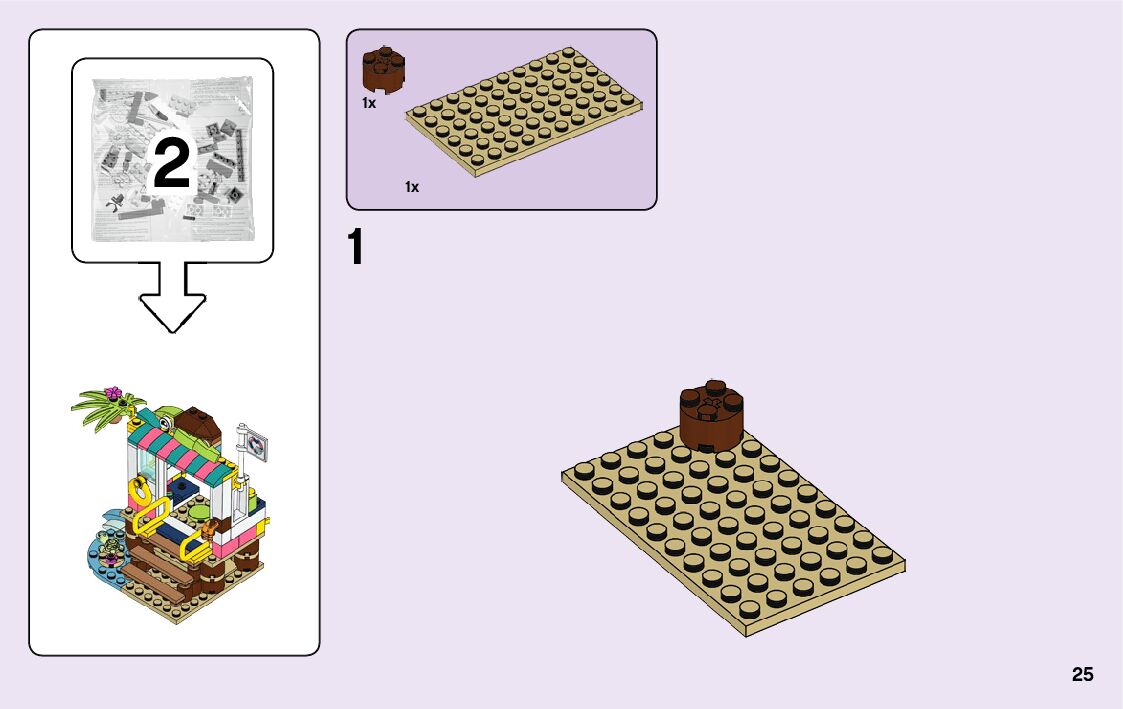 2

1x

1x

1

25