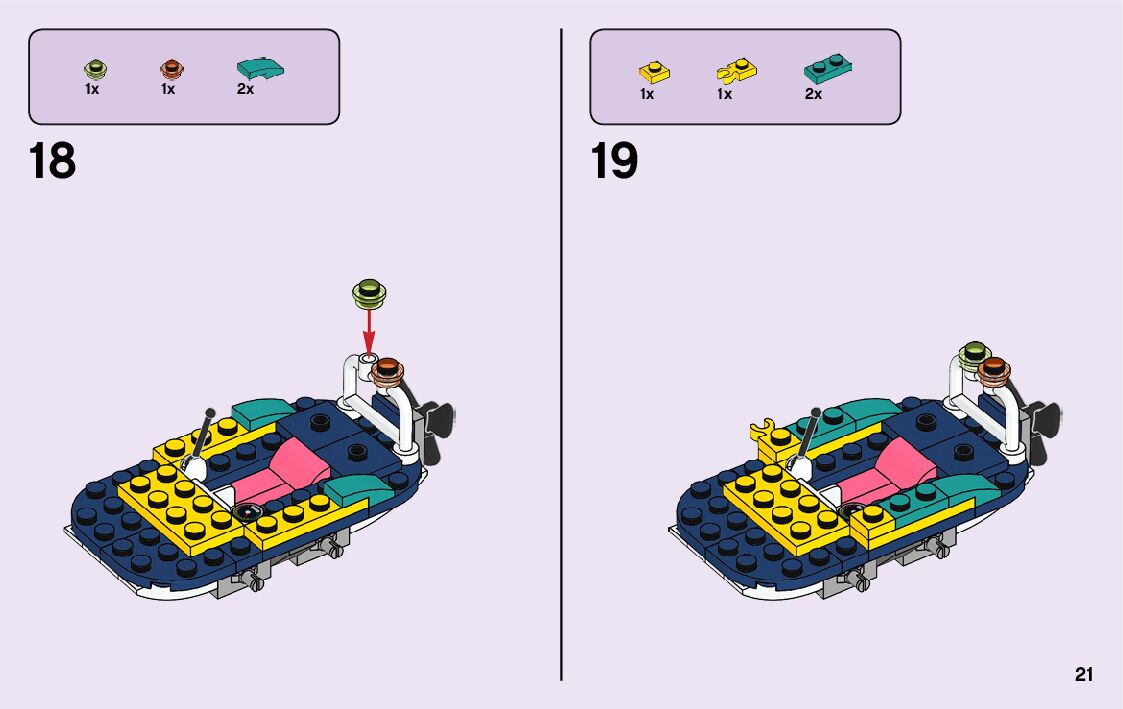 1x 1x 2x

18

1x 1x 2x

19

21