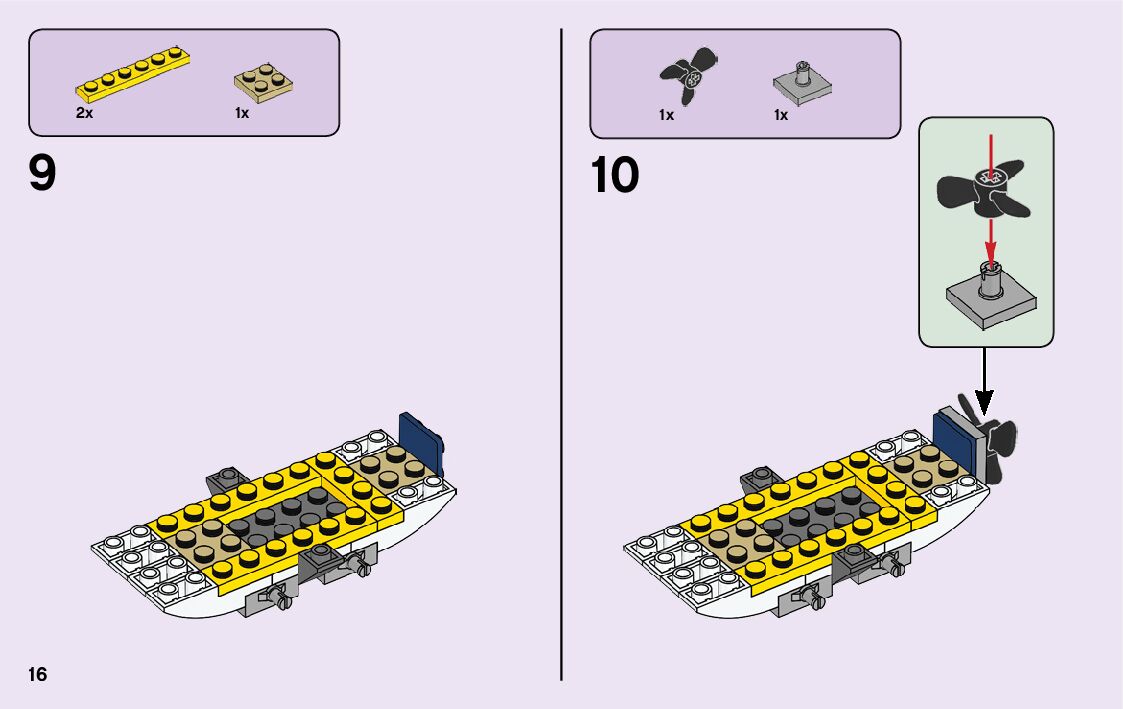 2x

1x

9

1x

1x

10

16