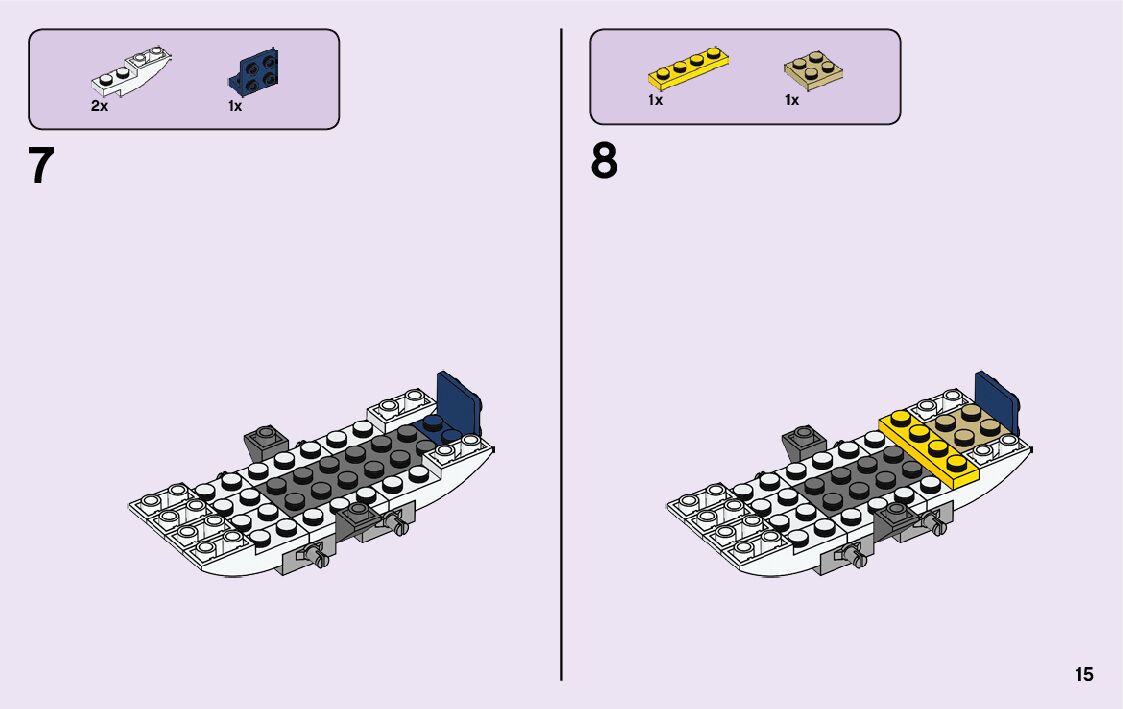 2x 1x

7

1x 1x

8

15