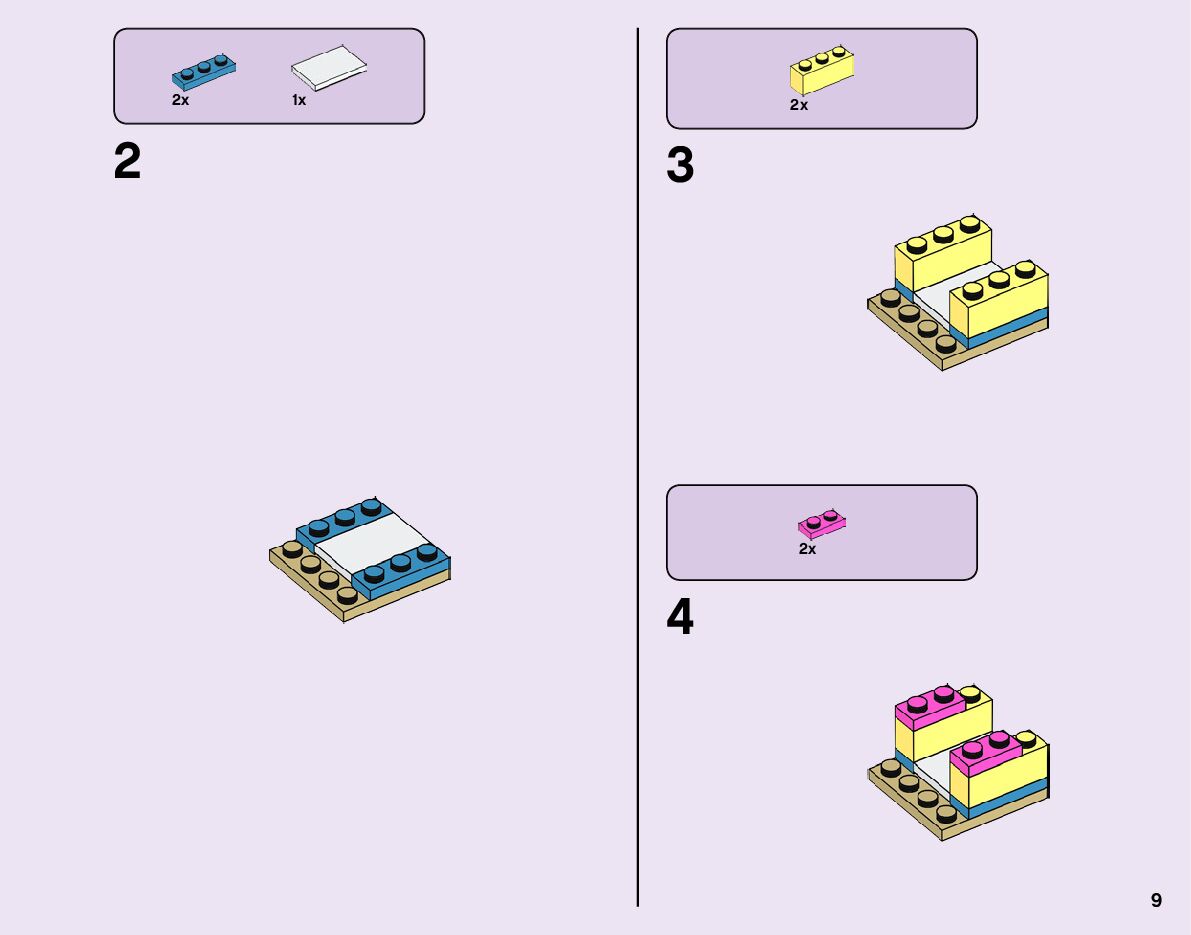 2x 1x

2

2x

3

2x

4

9