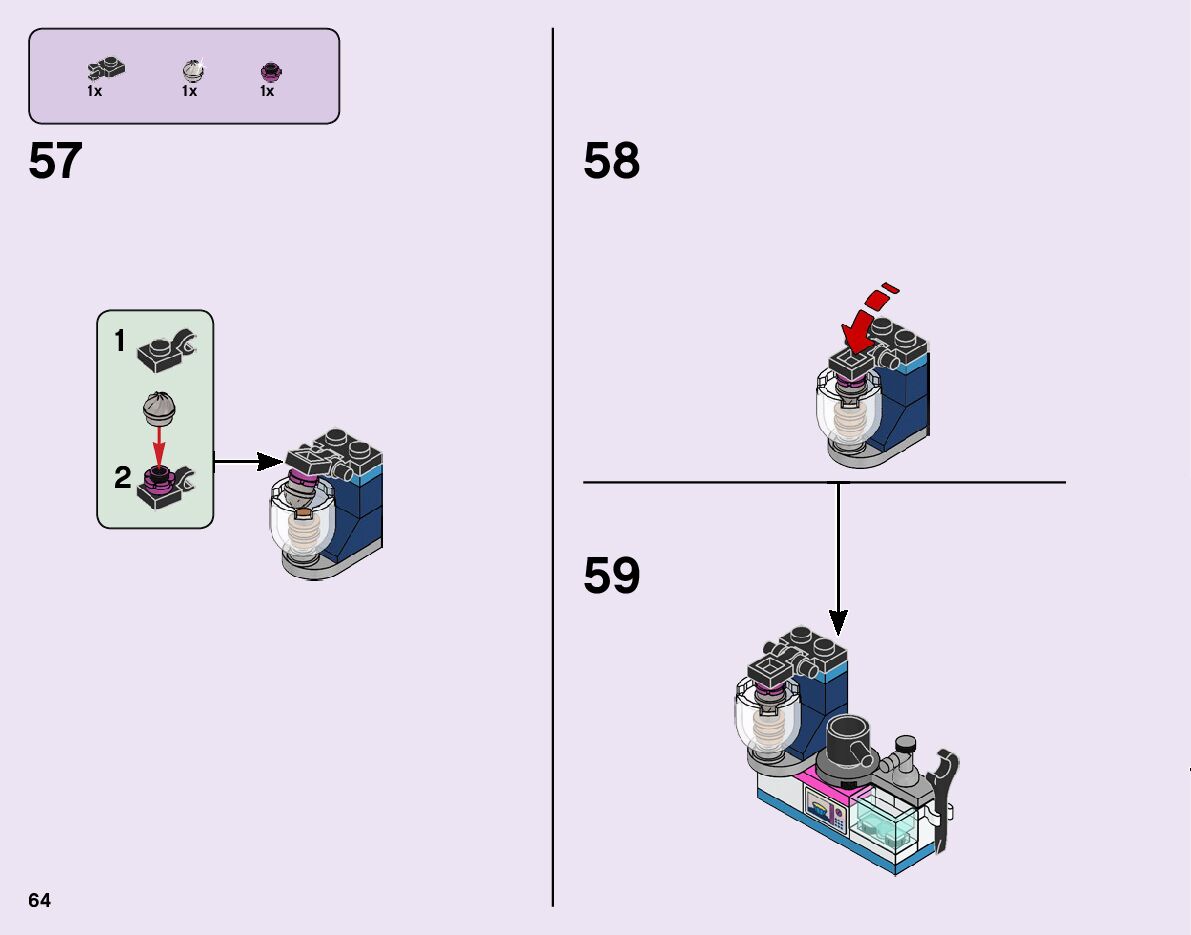 1x 1x 1x

57

1

2

58

59

64