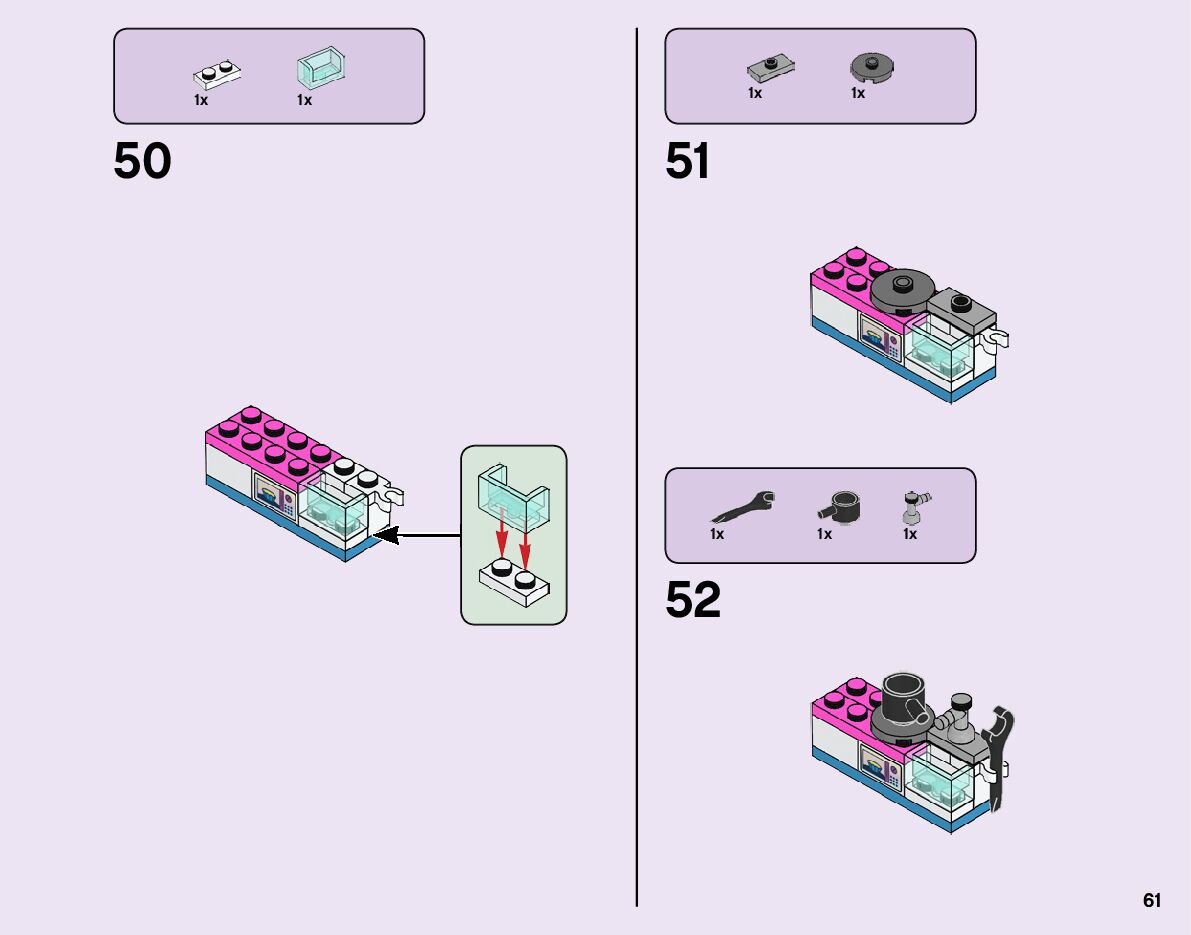 1x 1x

50

1x 1x

51

1x 1x 1x

52

61