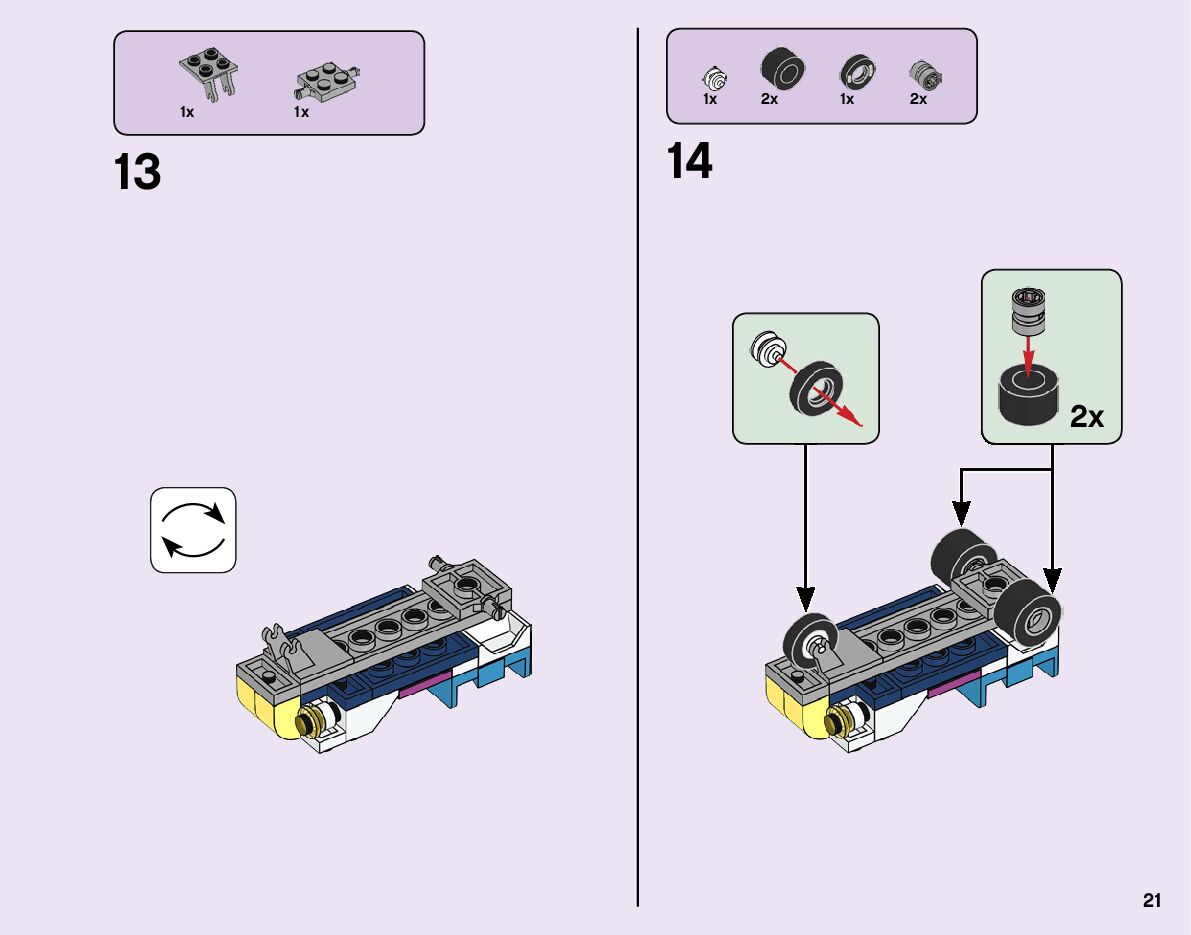 1x 1x

13

1x 2x 1x 2x

14

2x

21