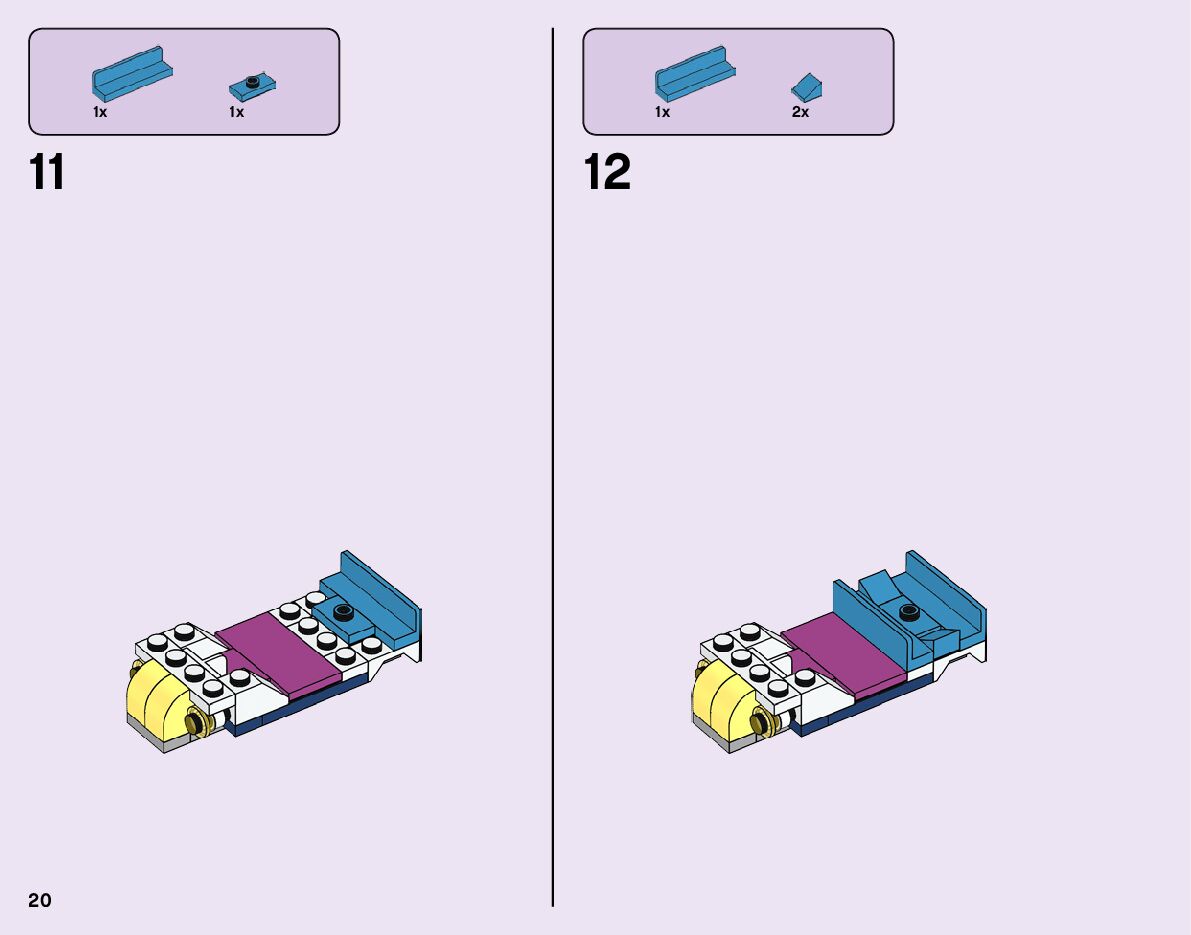 1x 1x

11

1x 2x

12

20