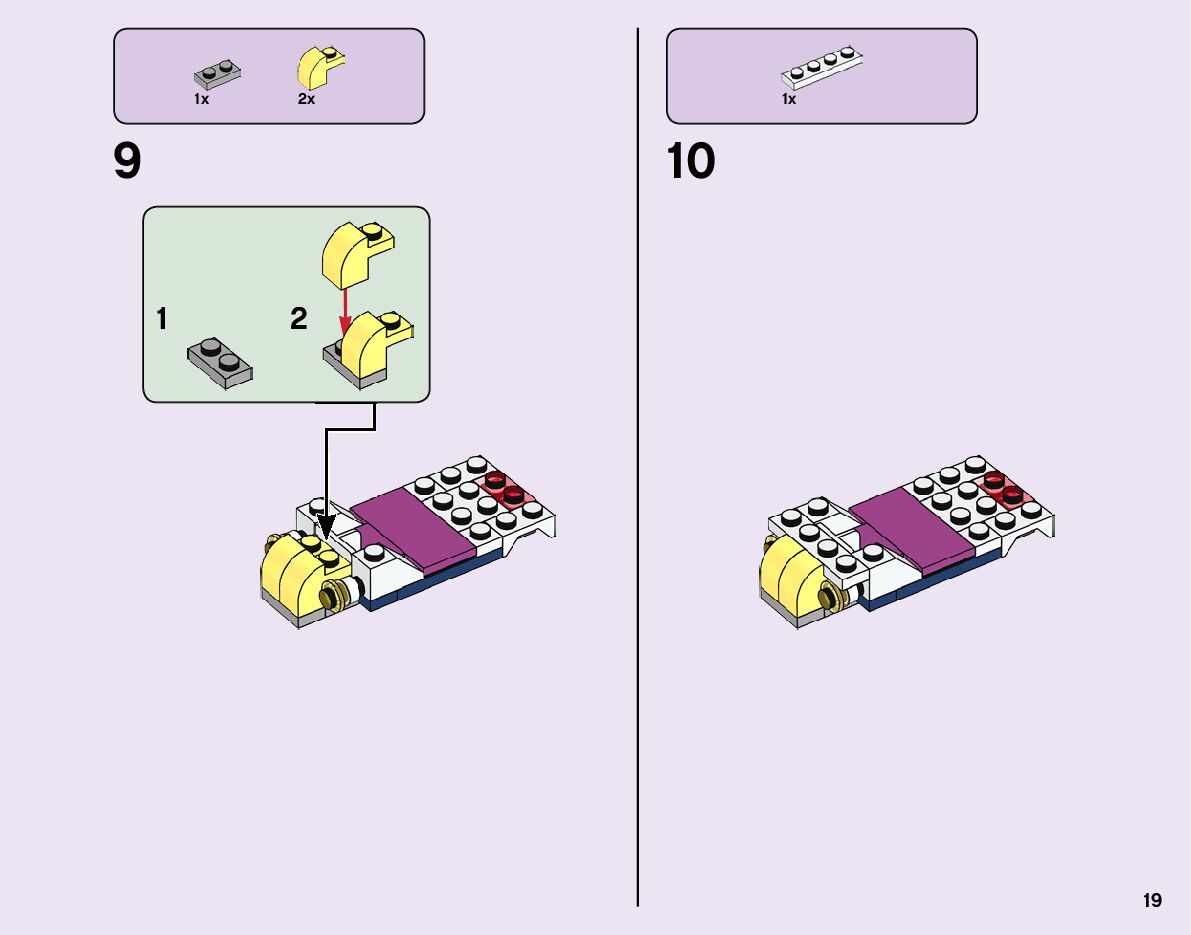 1x 2x

9

1 2

1x

10

19