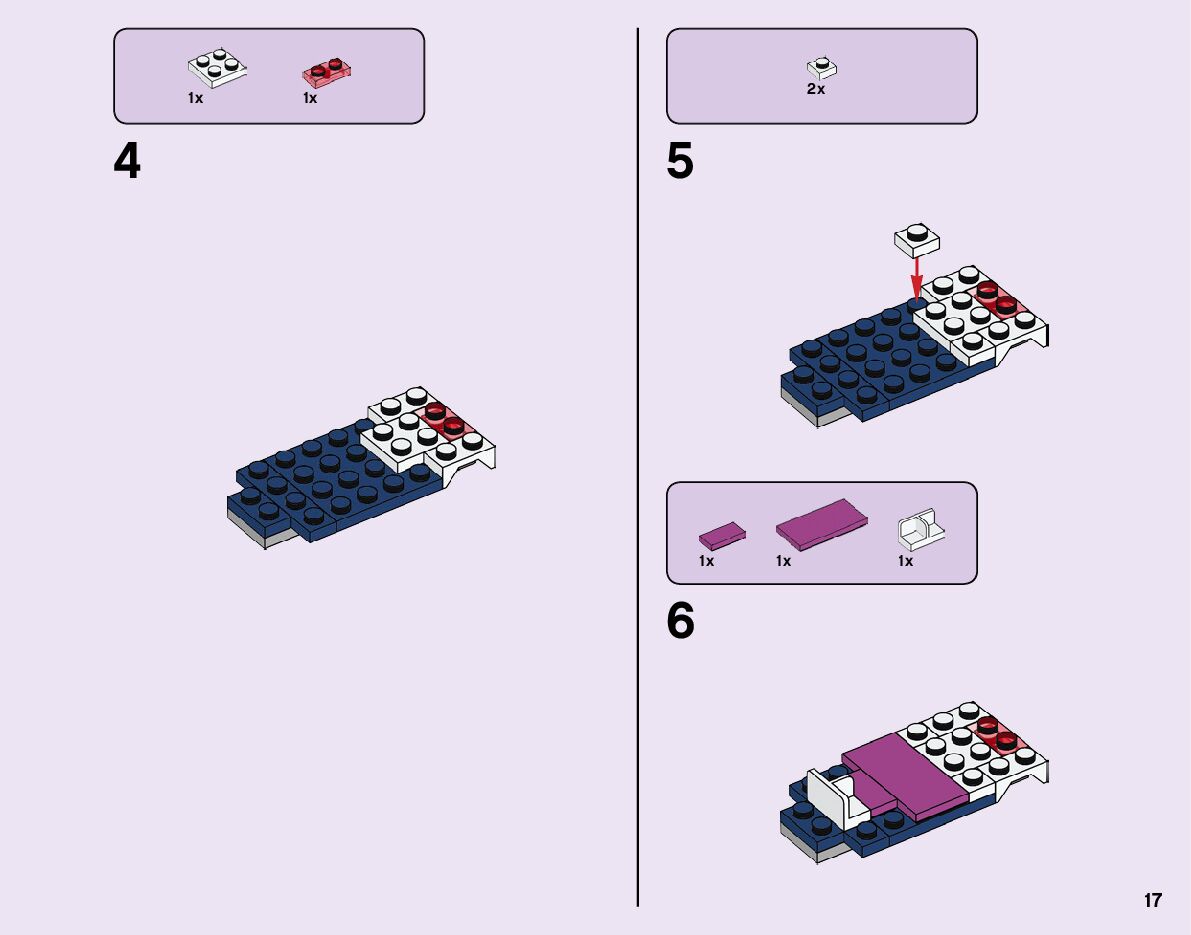 1x 1x

4

2x

5

1x 1x 1x

6

17