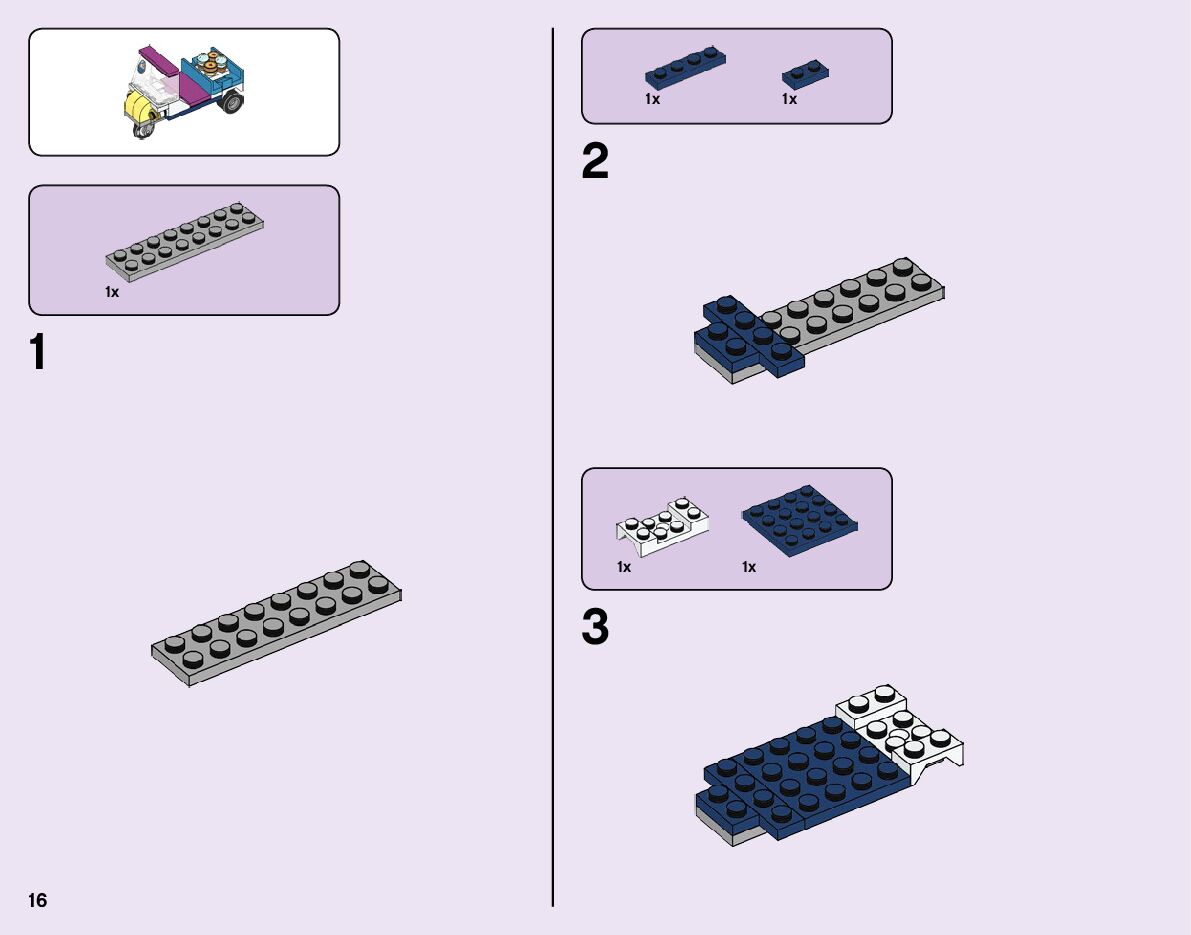 1x

1

16

1x 1x

2

1x 1x

3