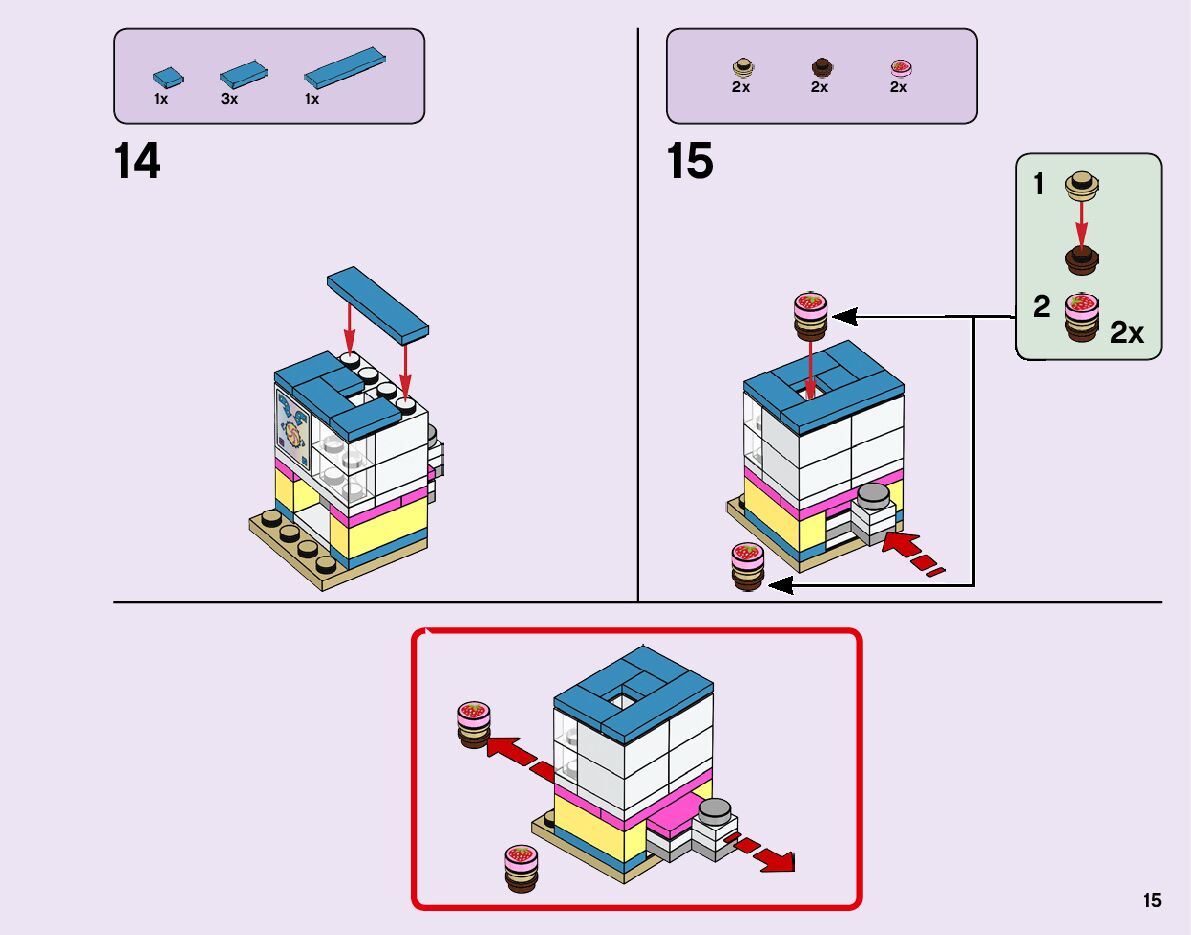 1x 3x 1x

14

2x 2x 2x

15

1

2

2x

15