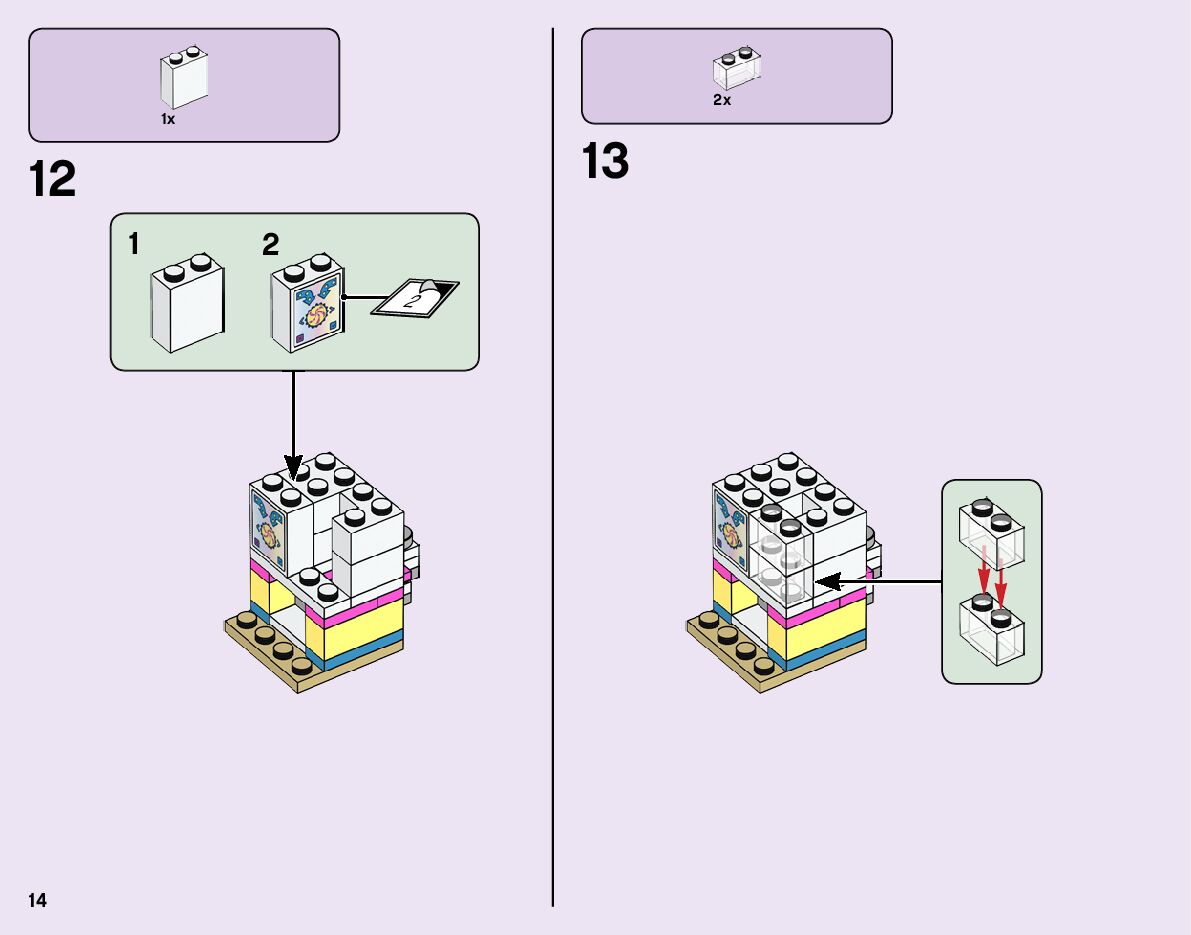 1x

12

1

2

2

2x

13

14