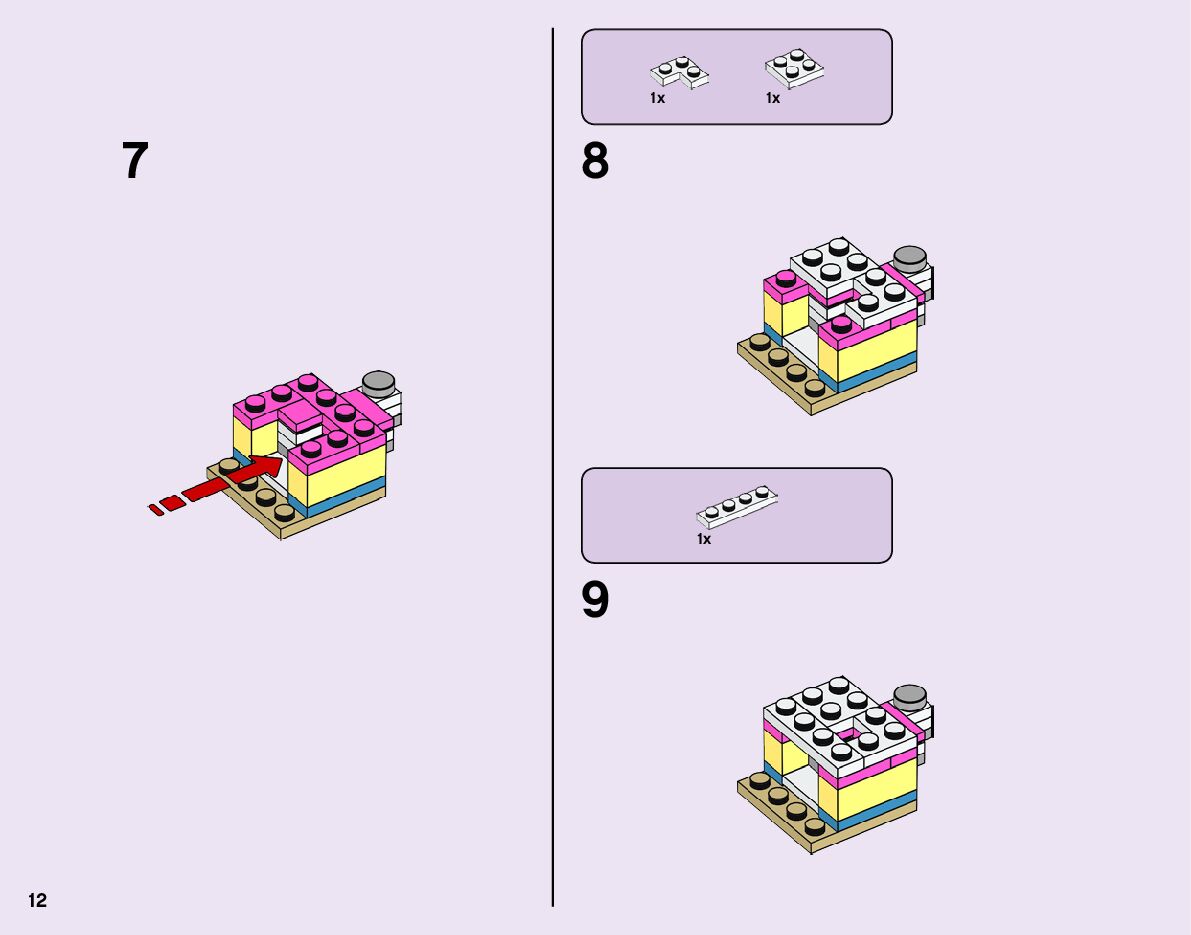 7

1x
1x

8

1x

9

12