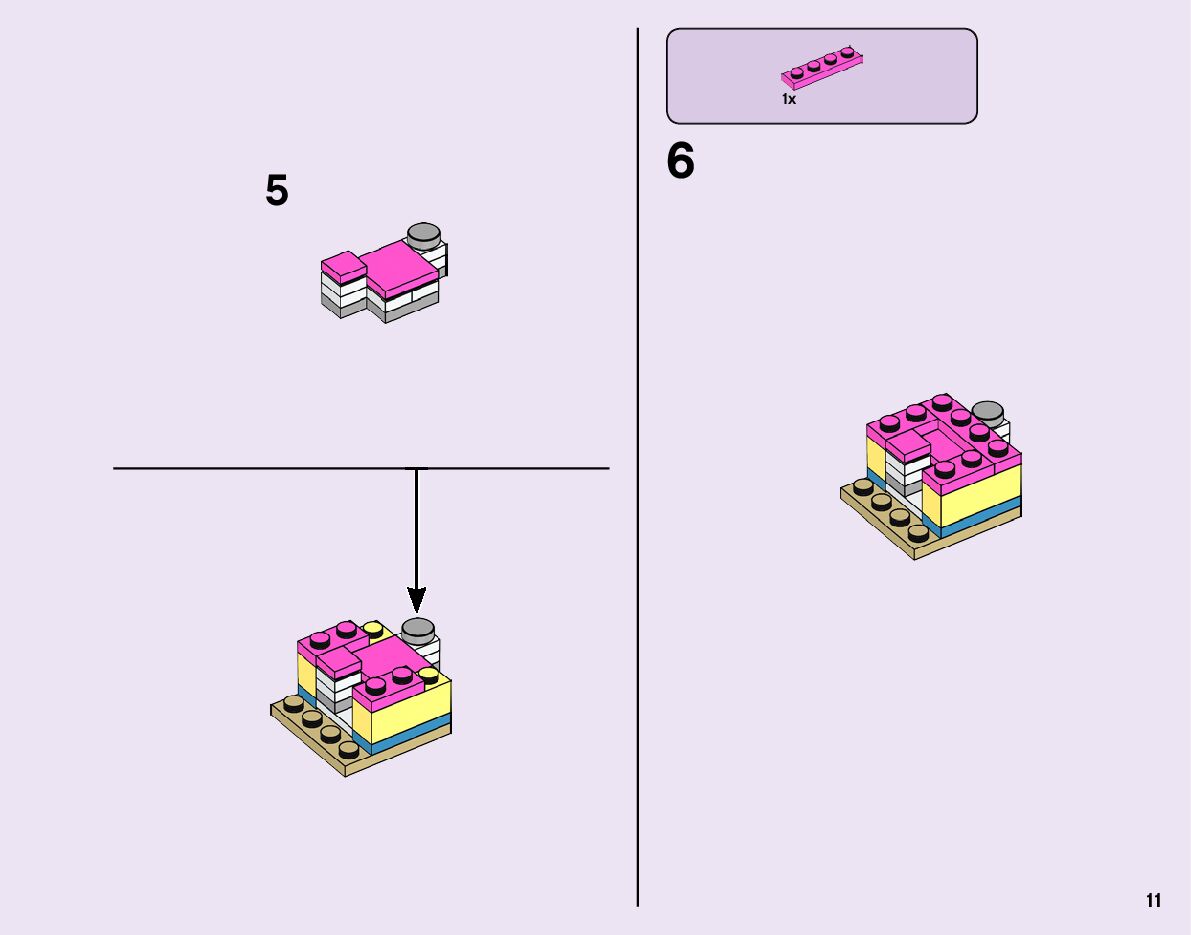 5

1x

6

11