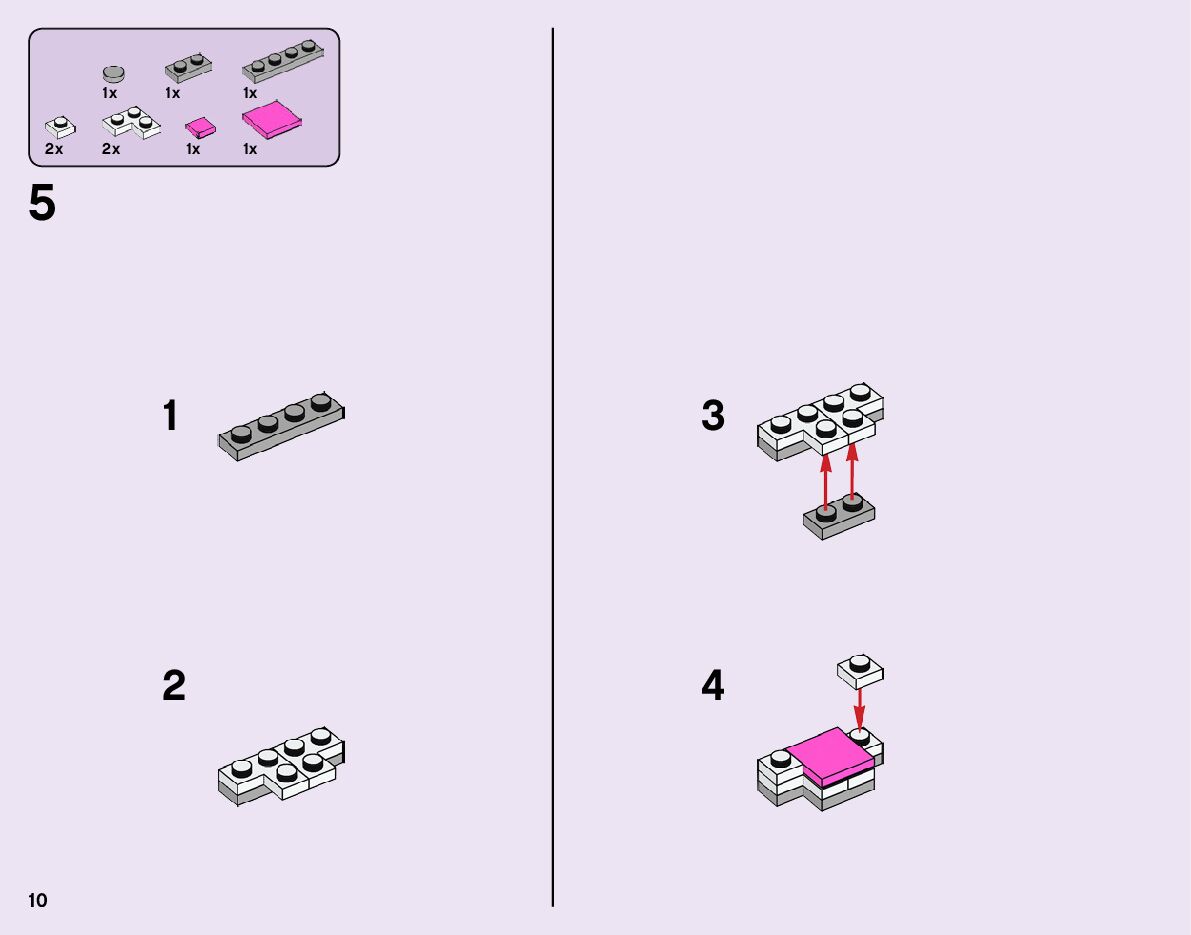 1x 1x 1x
2x 2x 1x 1x

5

1

2

3

4

10