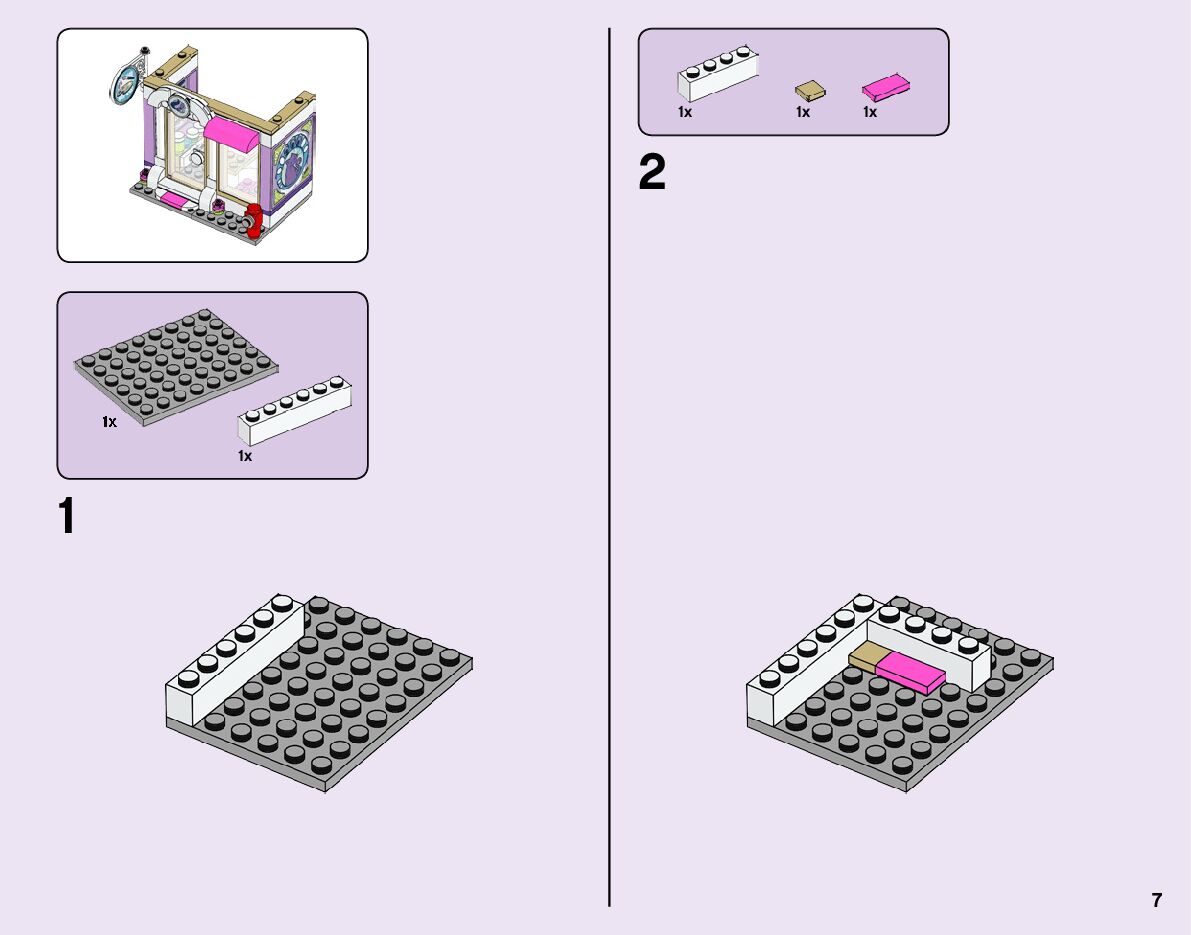 1x

1x

1

1x 1x 1x

2

7