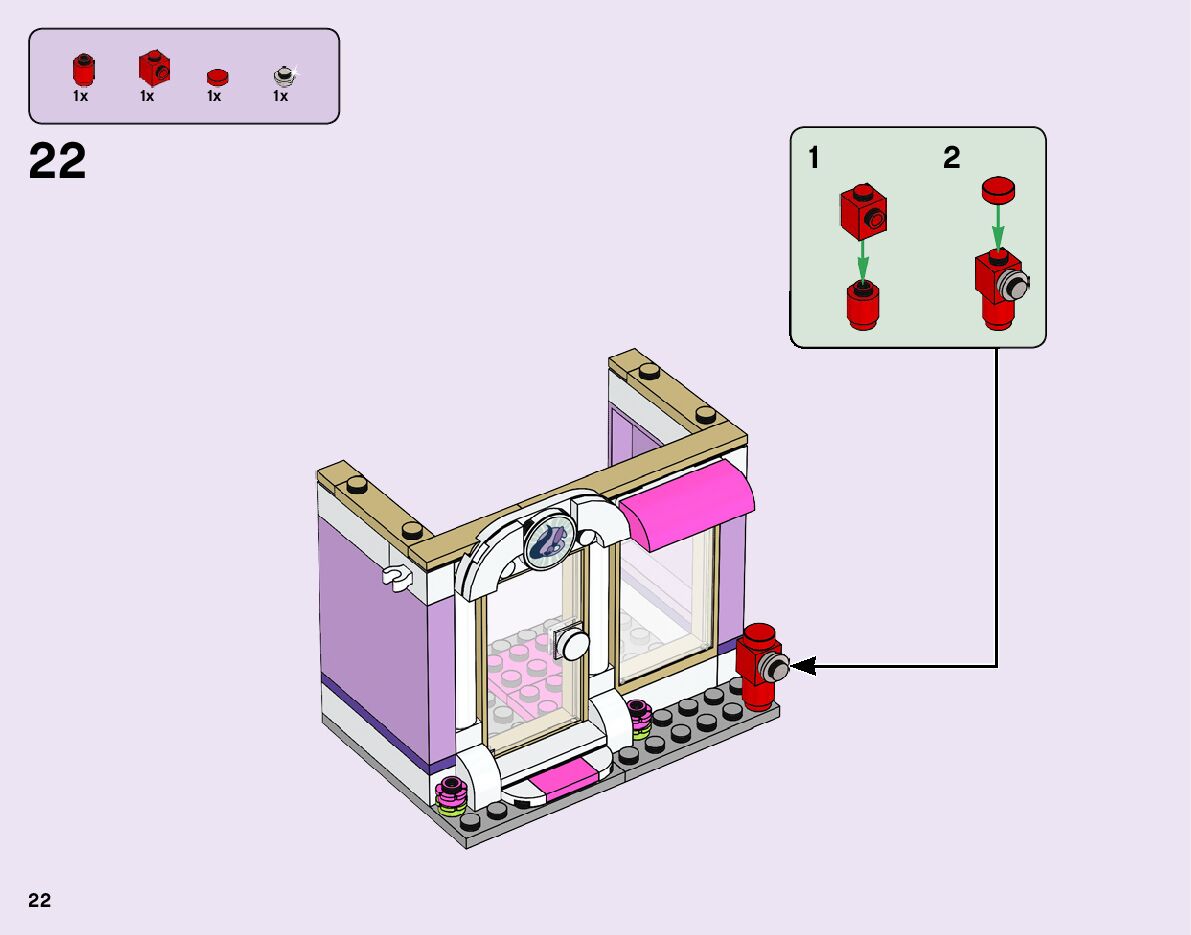 1x 1x 1x 1x

22

1 2

22