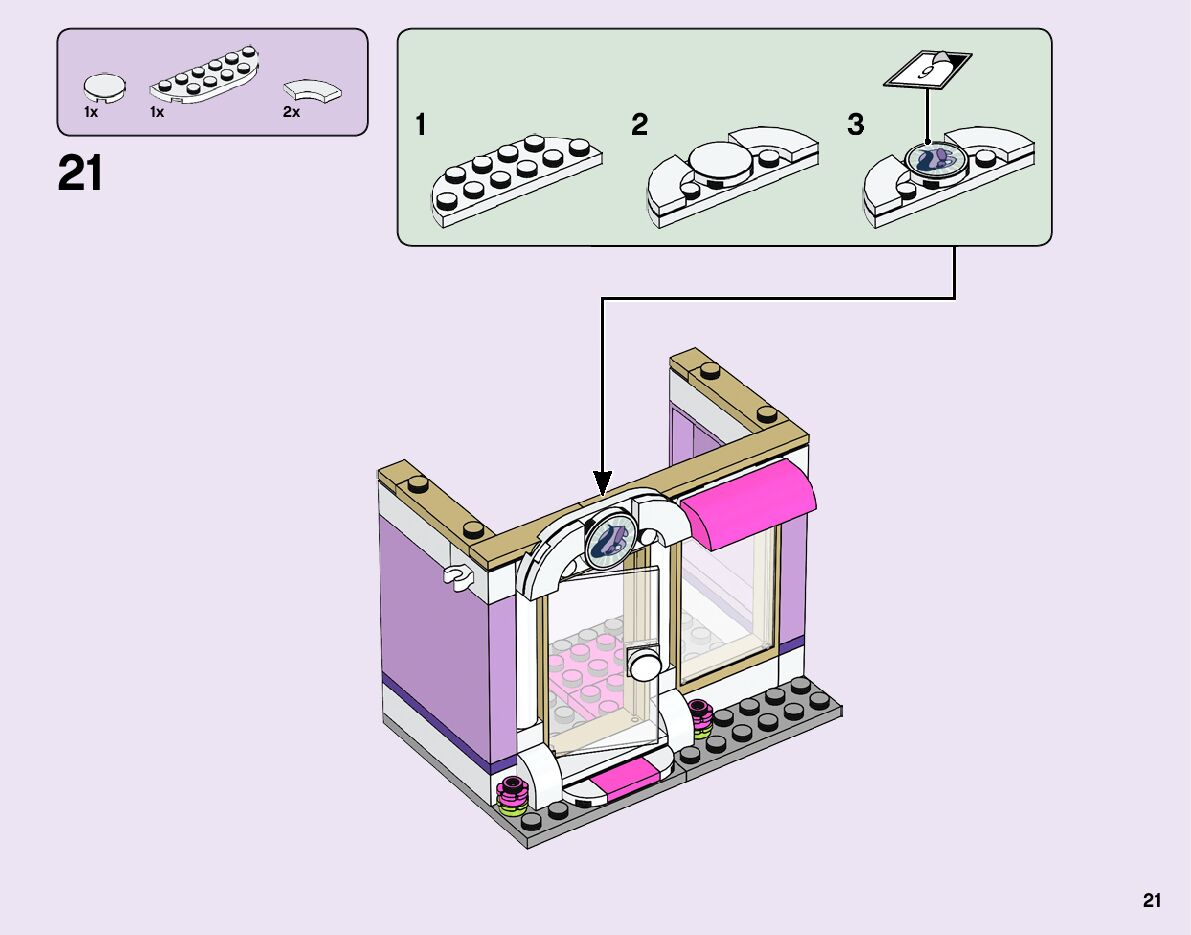 1x 1x 2x

21

1

2

3

9

21