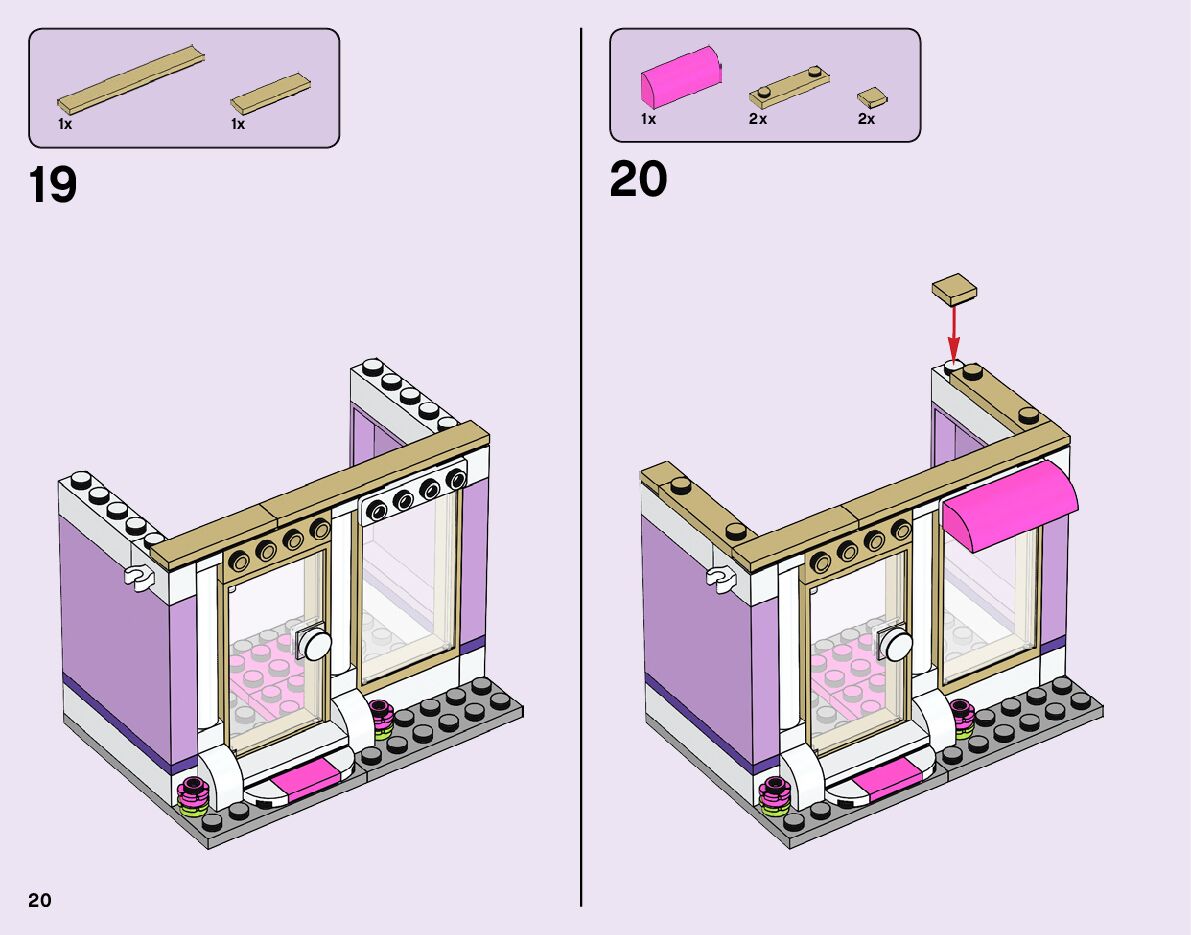 1x 1x

19

1x 2x 2x

20

20