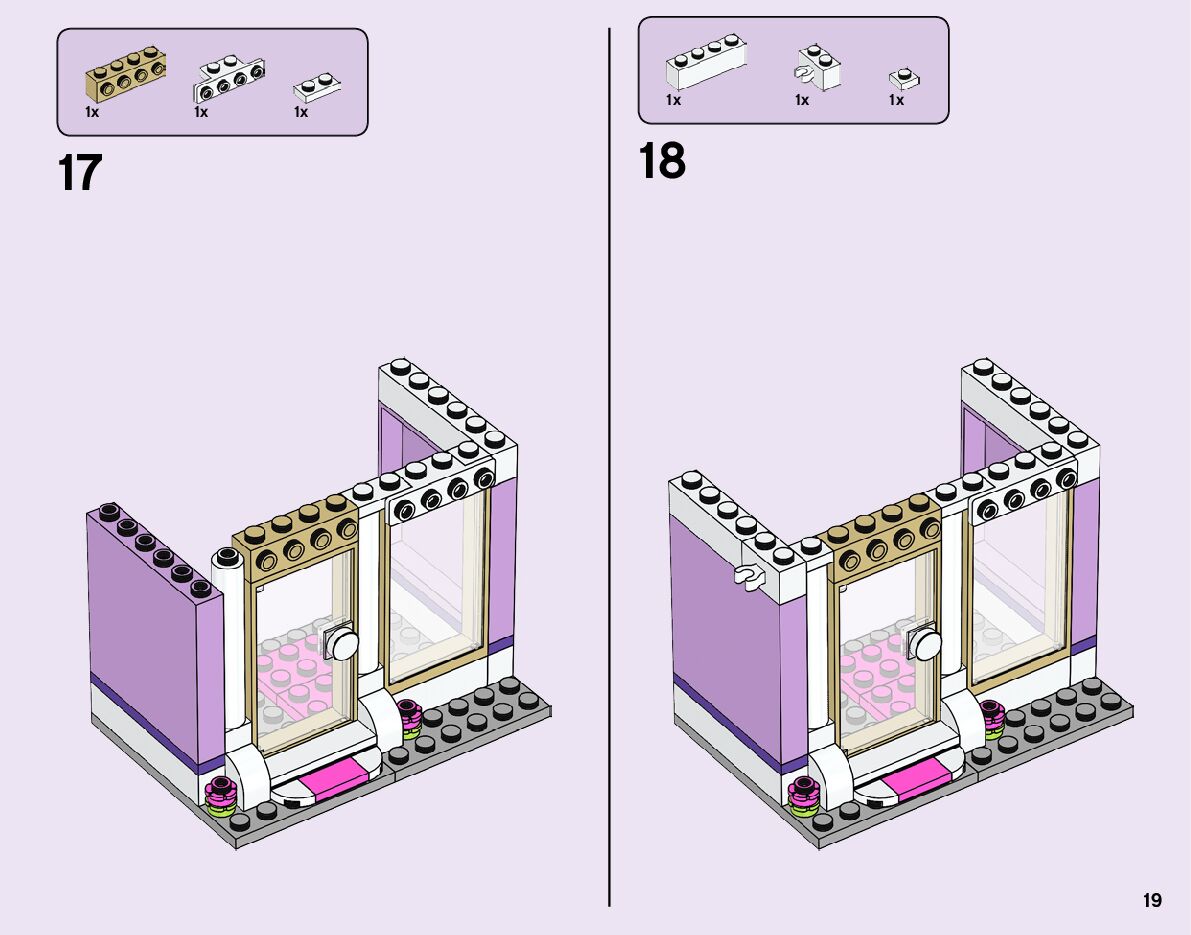 1x 1x 1x

17

1x 1x 1x

18

19