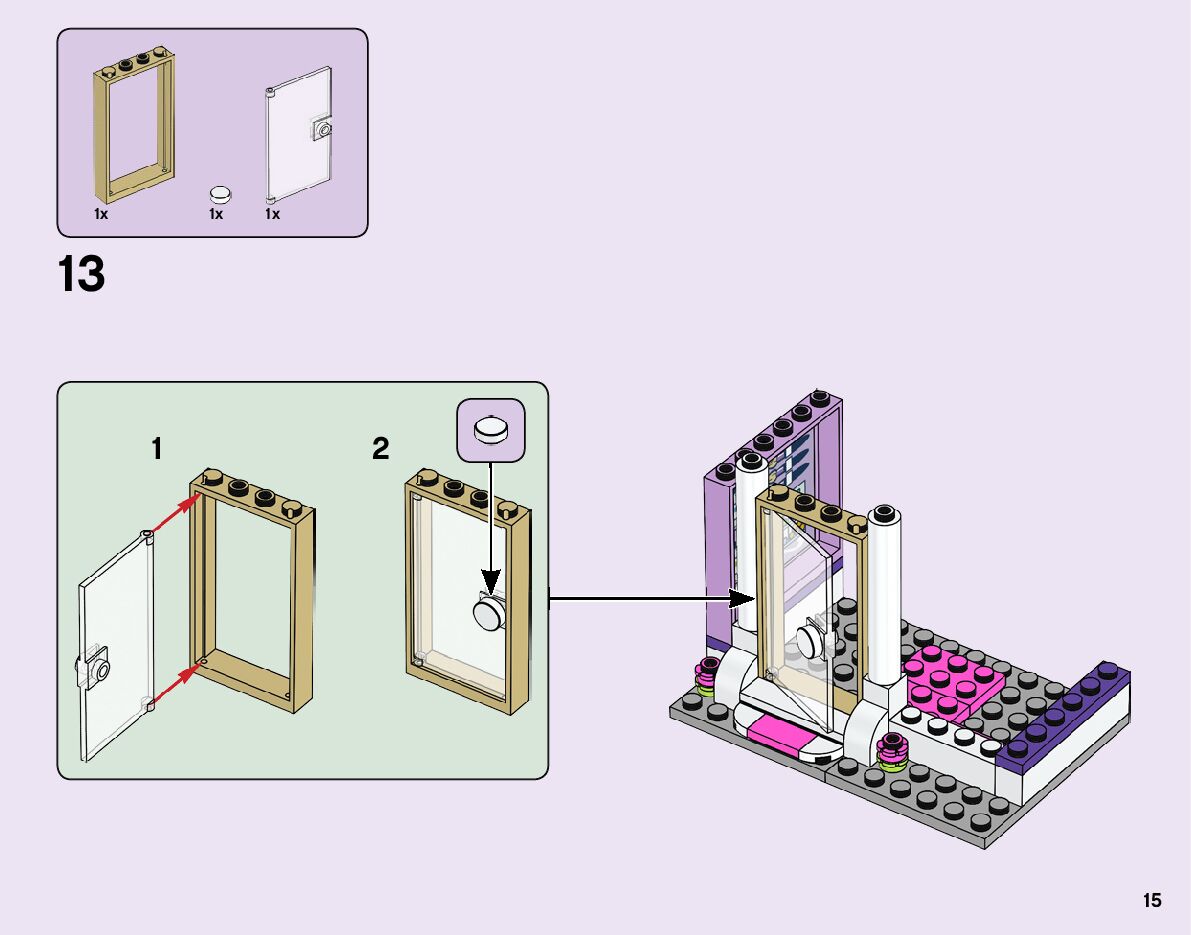 1x 1x 1x

13

1

2

15