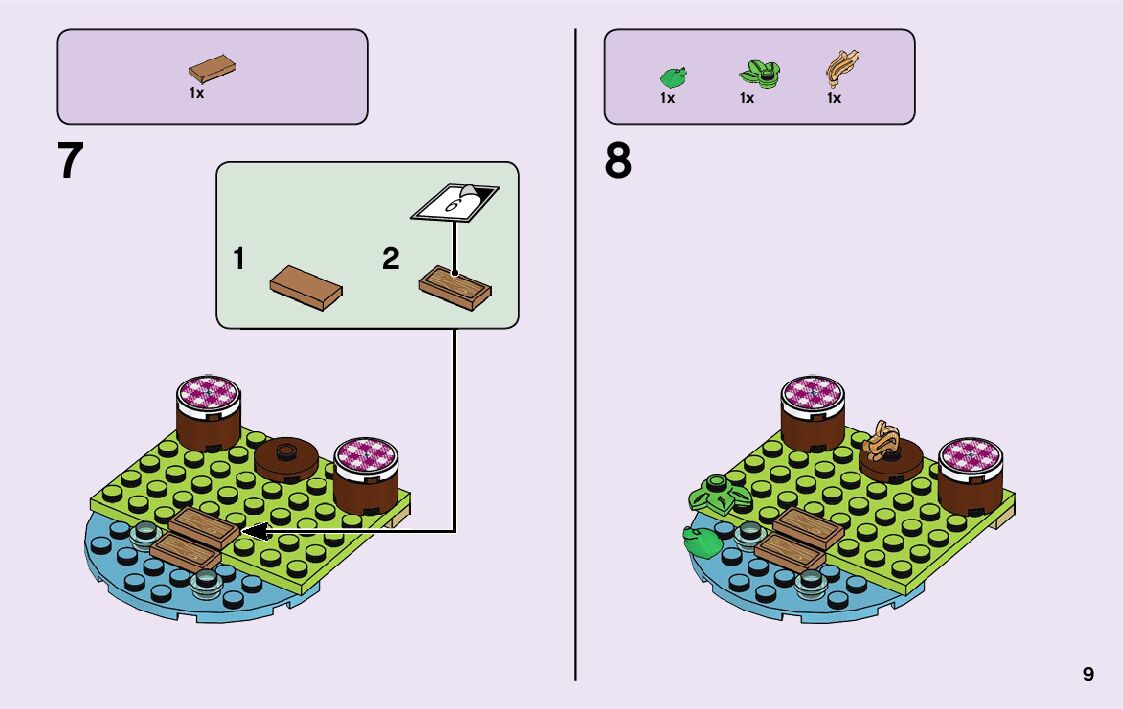 1x

7

1

2

6

1x 1x 1x

8

9